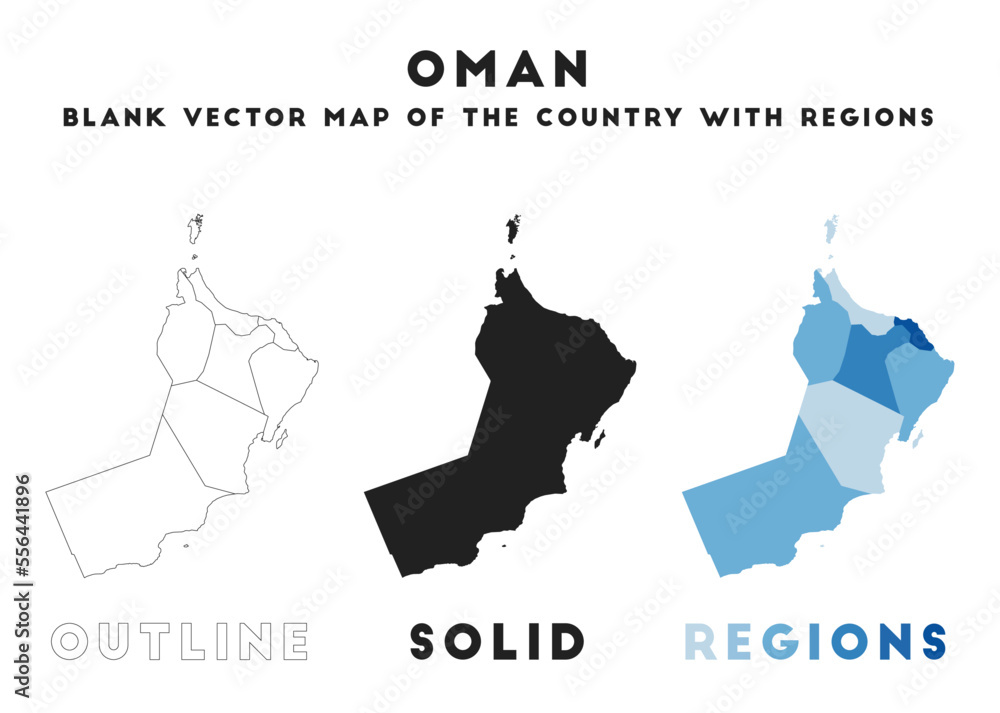 OMAN

BLANK VECTOR MAP OF THE COUNTRY WITH REGIONS

OUTLINE

SOLID

REGIONS

Adobe Stock | #556441896