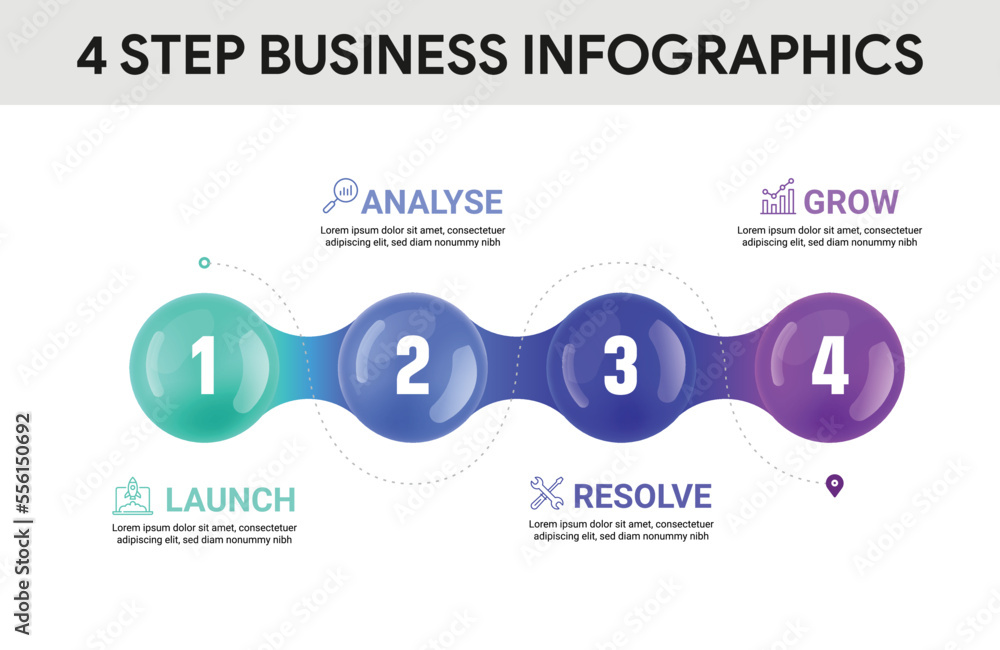 4 STEP BUSINESS INFOGRAPHICS

ANALYSE
Lorem ipsum dolor sit amet, consectetuer adipiscing elit, sed diam nonummy nibh

GROW
Lorem ipsum dolor sit amet, consectetuer adipiscing elit, sed diam nonummy nibh

1

2

3

4

LAUNCH
Lorem ipsum dolor sit amet, consectetuer adipiscing elit, sed diam nonummy nibh

RESOLVE
Lorem ipsum dolor sit amet, consectetuer adipiscing elit, sed diam nonummy nibh

Adobe Stock | #556150692