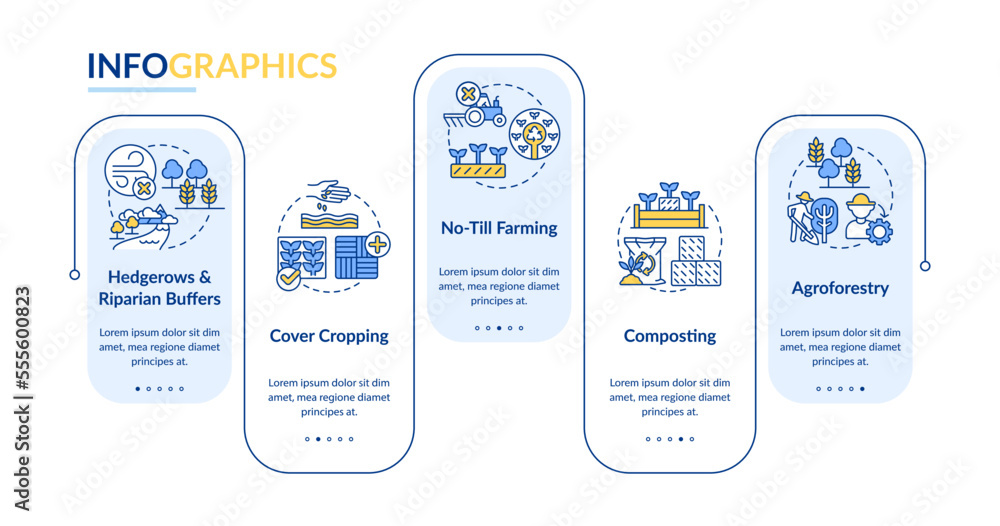 INFOGRAPHICS

Hedgerows & Riparian Buffers

Lorem ipsum dolor sit dim amet, mea regione diamet principes at.

Cover Cropping

Lorem ipsum dolor sit dim amet, mea regione diamet principes at.

No-Till Farming

Lorem ipsum dolor sit dim amet, mea regione diamet principes at.

Composting

Lorem ipsum dolor sit dim amet, mea regione diamet principes at.

Agroforestry

Lorem ipsum dolor sit dim amet, mea regione diamet principes at.

Adobe Stock | #555600823