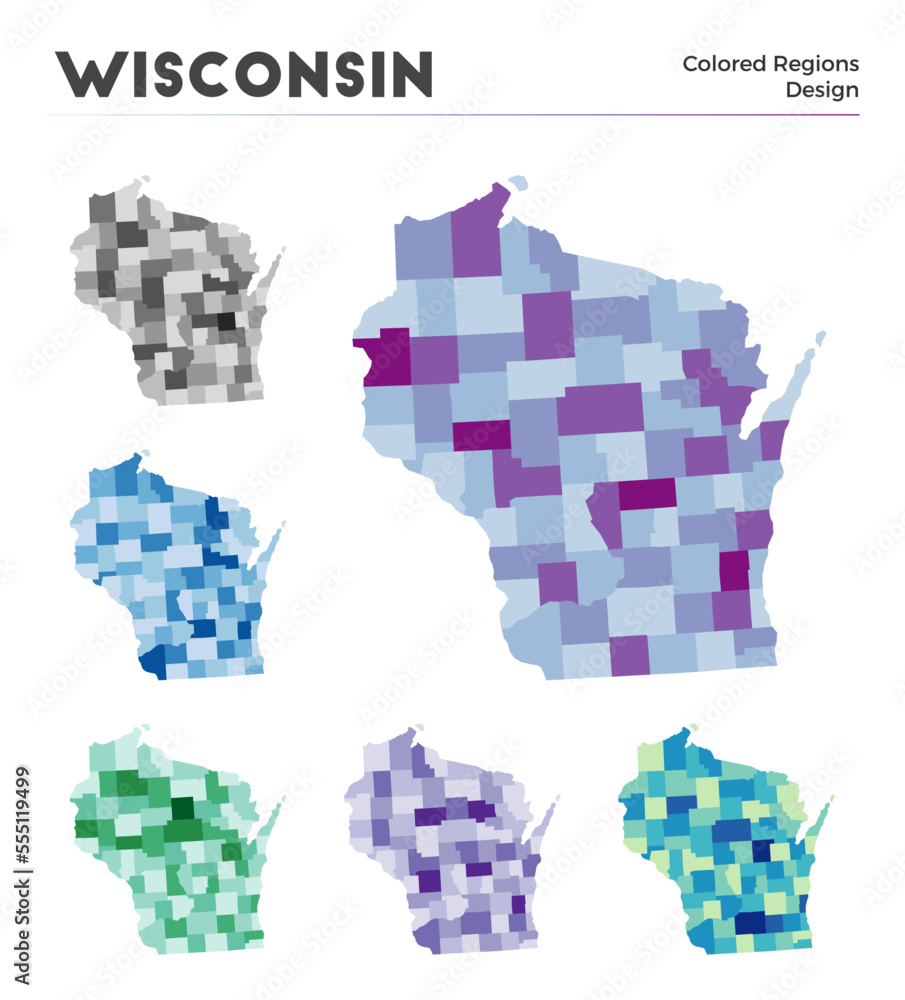 WISCONSIN

Colored Regions Design

Adobe Stock | #555119499