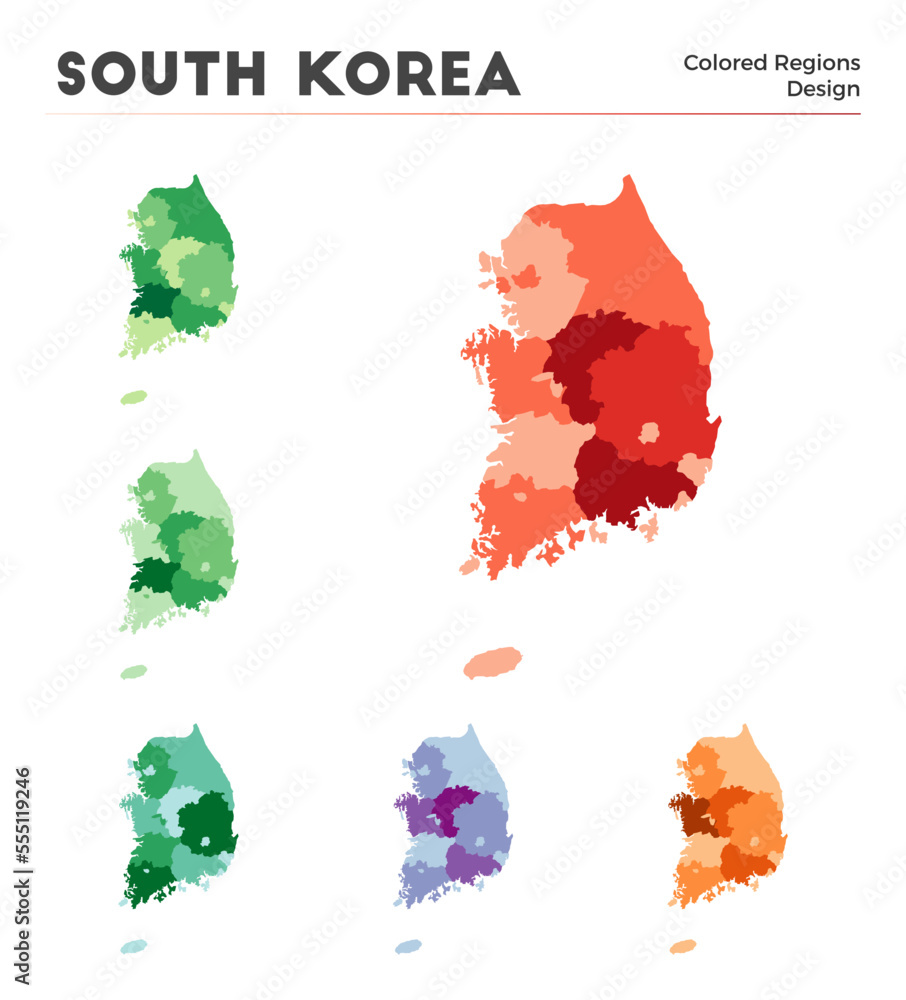 SOUTH KOREA

Colored Regions Design

Adobe Stock | #555119246