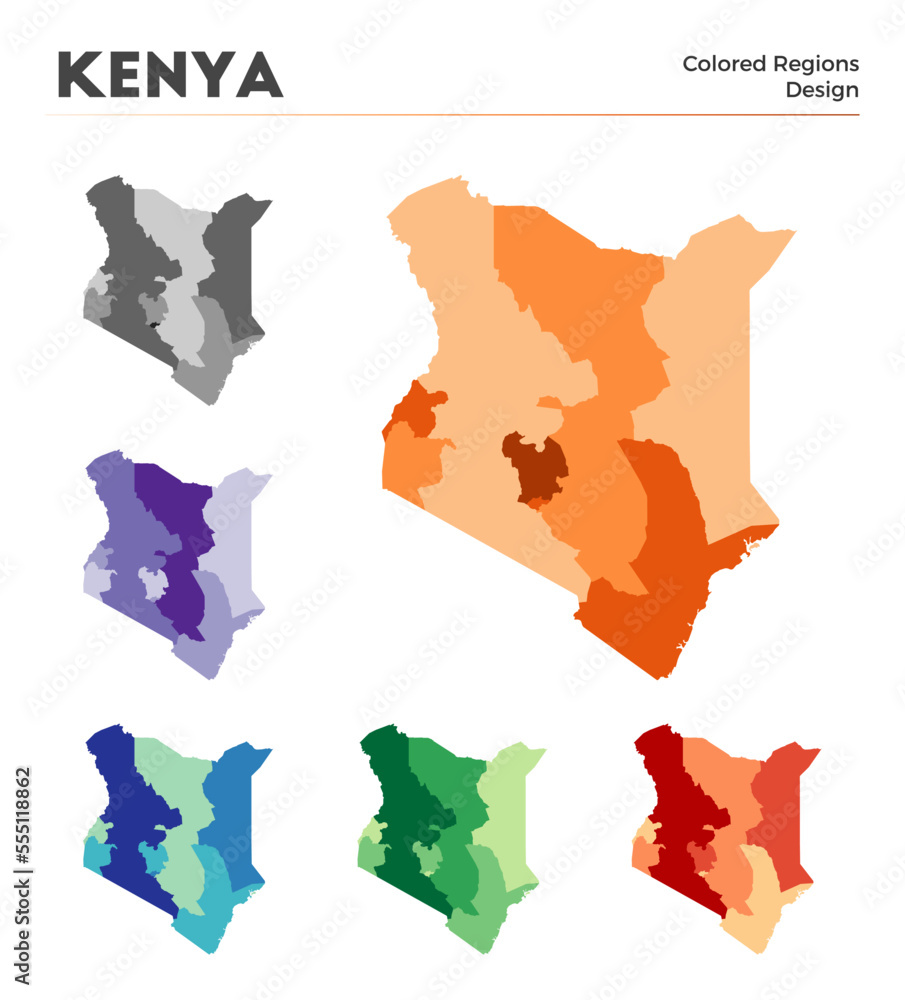 KENYA

Colored Regions
Design

Adobe Stock | #555118862