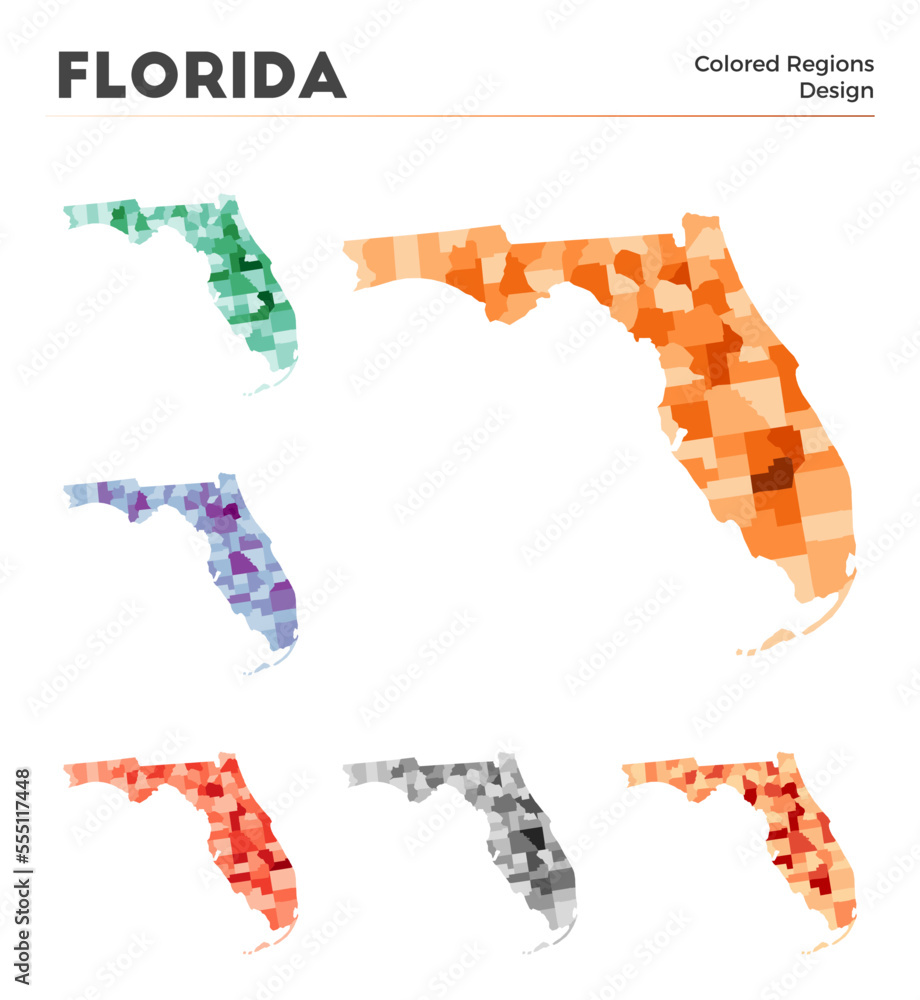 FLORIDA

Colored Regions Design

Adobe Stock | #555117448