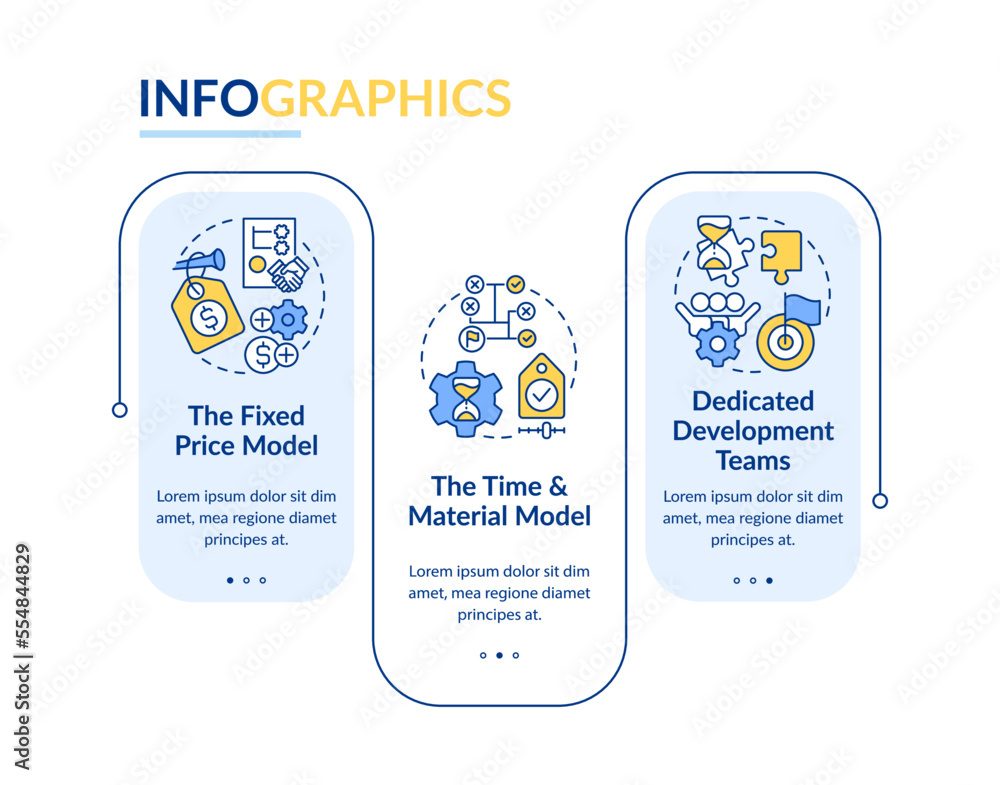 INFOGRAPHICS

The Fixed Price Model

Lorem ipsum dolor sit dim amet, mea regione diamet principes at.

The Time & Material Model

Lorem ipsum dolor sit dim amet, mea regione diamet principes at.

Dedicated Development Teams

Lorem ipsum dolor sit dim amet, mea regione diamet principes at.

Adobe Stock | #554844829