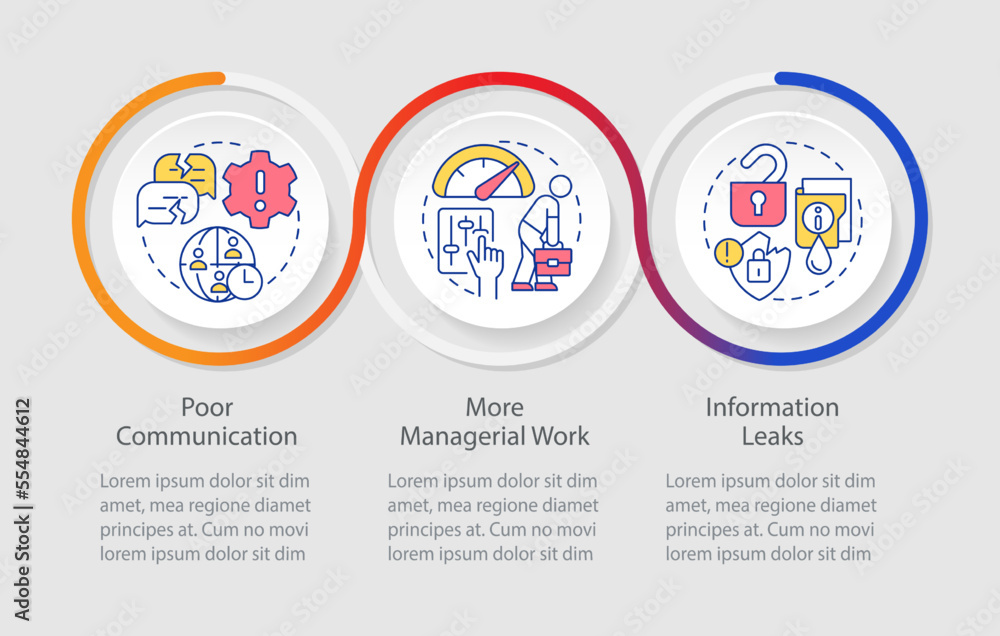 Poor Communication

Lorem ipsum dolor sit dim amet, mea regione diamet principes at. Cum no movi lorem ipsum dolor sit dim

More Managerial Work

Lorem ipsum dolor sit dim amet, mea regione diamet principes at. Cum no movi lorem ipsum dolor sit dim

Information Leaks

Lorem ipsum dolor sit dim amet, mea regione diamet principes at. Cum no movi lorem ipsum dolor sit dim

Adobe Stock | #554844612