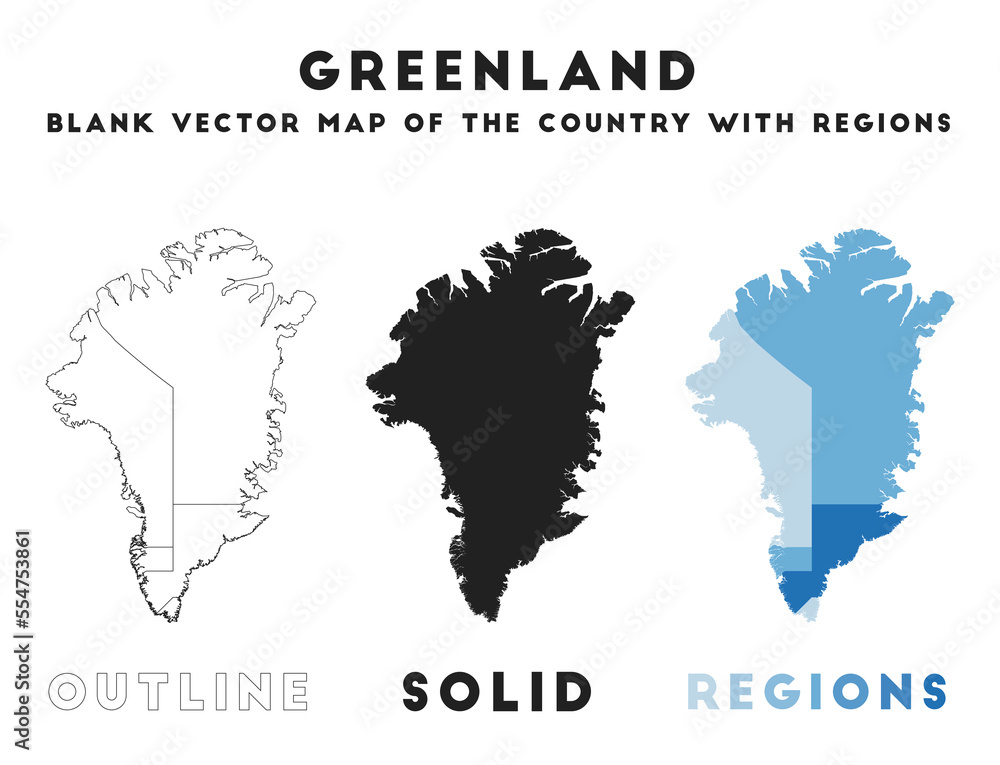 GREENLAND
BLANK VECTOR MAP OF THE COUNTRY WITH REGIONS

OUTLINE SOLID REGIONS

Adobe Stock | #554753861