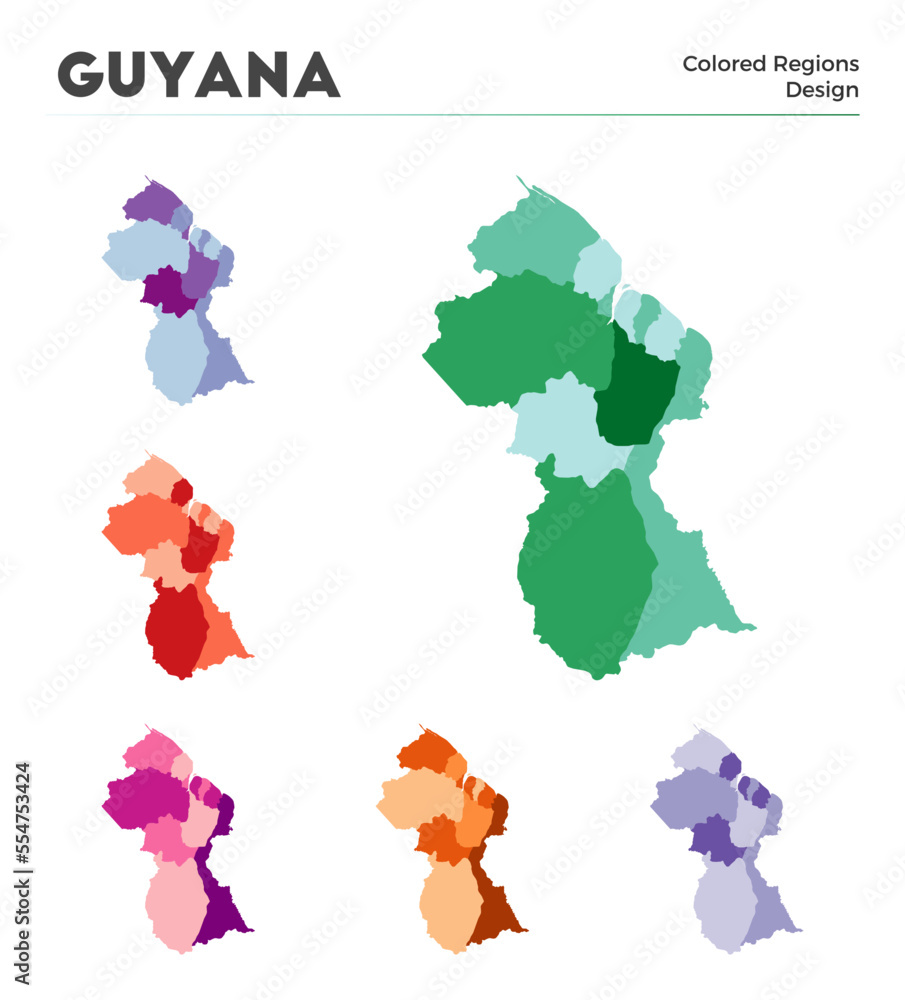 GUYANA

Colored Regions Design

Adobe Stock | #554753424