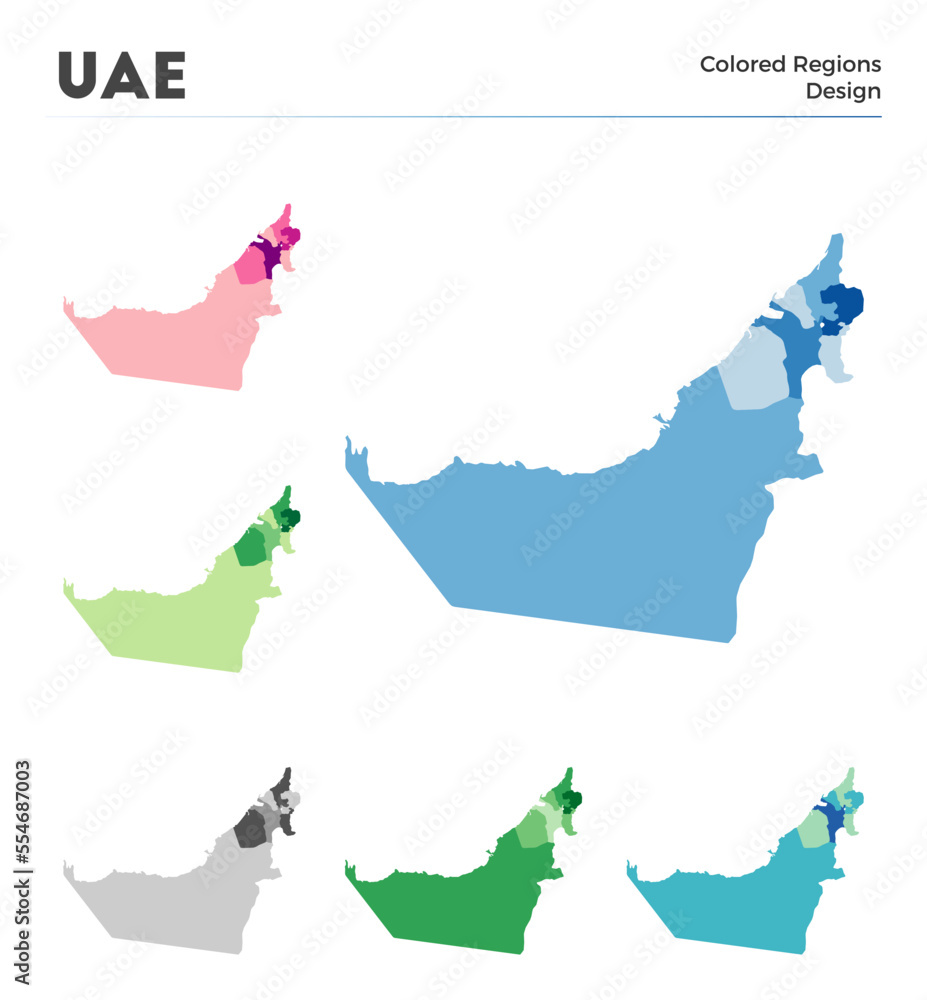 UAE

Colored Regions Design

Adobe Stock | #554687003