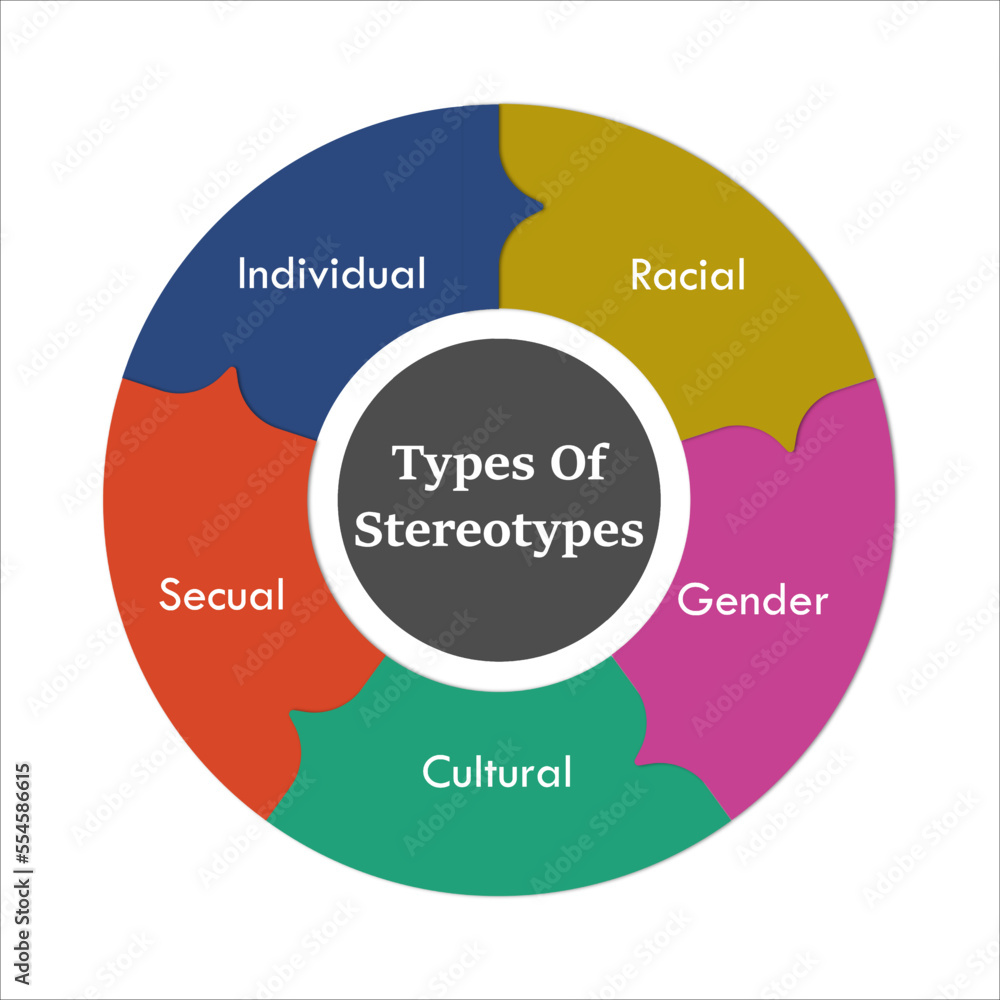 Types Of Stereotypes

Individual

Racial

Gender

Cultural

Secual

Adobe Stock | #554586615