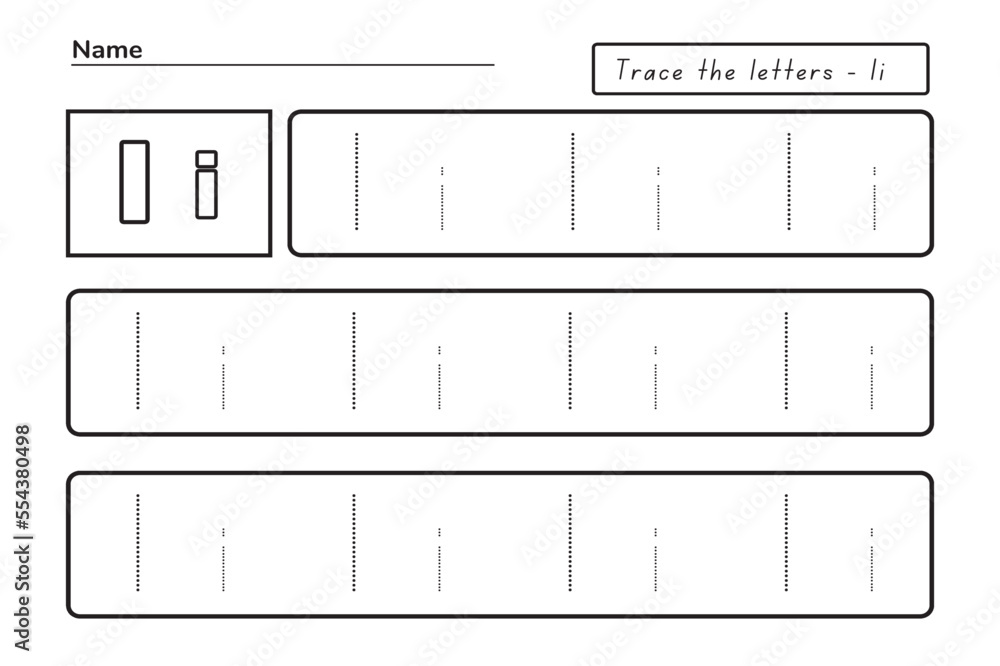 Name

Trace the letters - Ii

I i

I i I i I i

I i I i I i I i

I i I i I i I i

Adobe Stock | #554380498