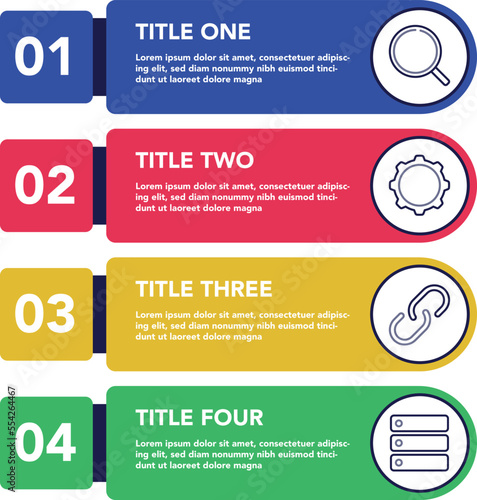 01

TITLE ONE

Lorem ipsum dolor sit amet, consectetuer adipiscing elit, sed diam nonummy nibh euismod tincidunt ut laoreet dolore magna

02

TITLE TWO

Lorem ipsum dolor sit amet, consectetuer adipiscing elit, sed diam nonummy nibh euismod tincidunt ut laoreet dolore magna

03

TITLE THREE

Lorem ipsum dolor sit amet, consectetuer adipiscing elit, sed diam nonummy nibh euismod tincidunt ut laoreet dolore magna

04

TITLE FOUR

Lorem ipsum dolor sit amet, consectetuer adipiscing elit, sed diam nonummy nibh euismod tincidunt ut laoreet dolore magna

Adobe Stock | #554264467