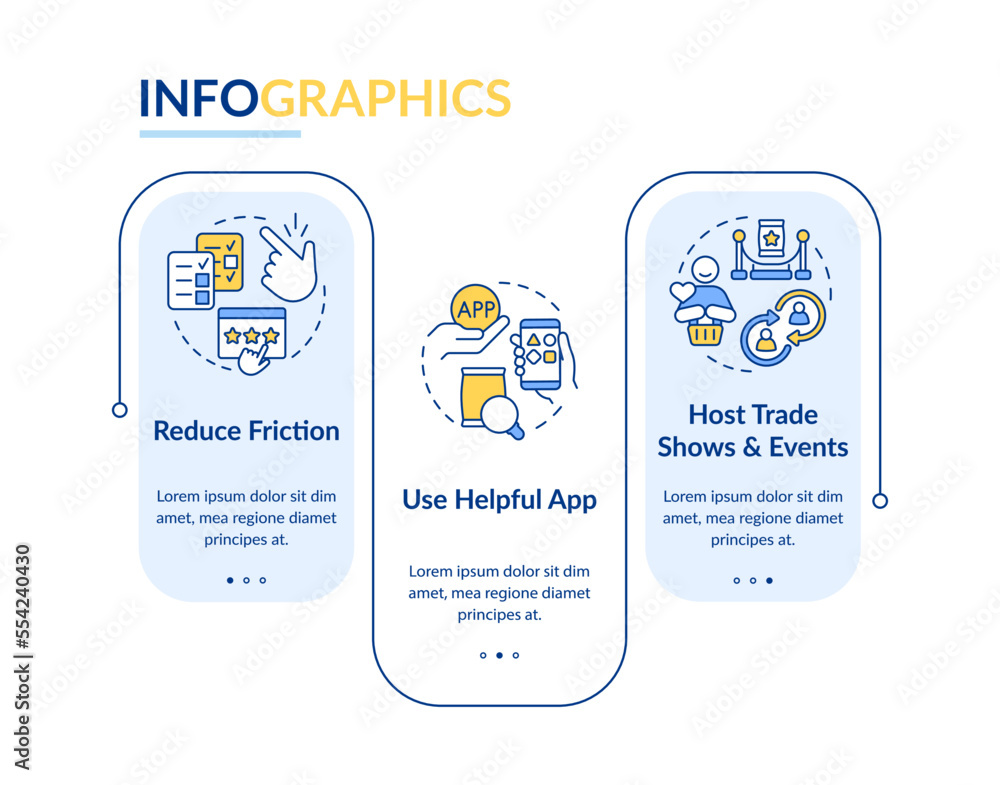 INFOGRAPHICS

Reduce Friction

Lorem ipsum dolor sit dim amet, mea regione diamet principes at.

APP

Use Helpful App

Lorem ipsum dolor sit dim amet, mea regione diamet principes at.

Host Trade Shows & Events

Lorem ipsum dolor sit dim amet, mea regione diamet principes at.

Adobe Stock | #554240430