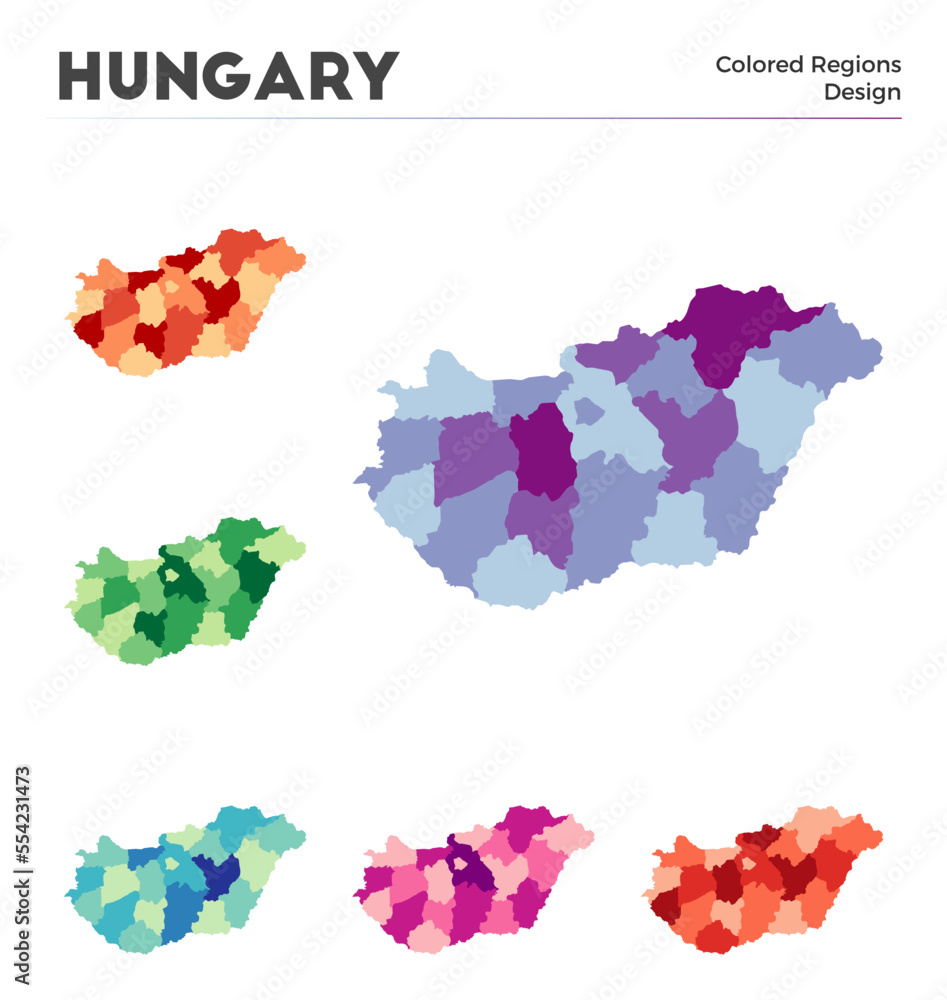 HUNGARY

Colored Regions
Design

Adobe Stock | #554231473