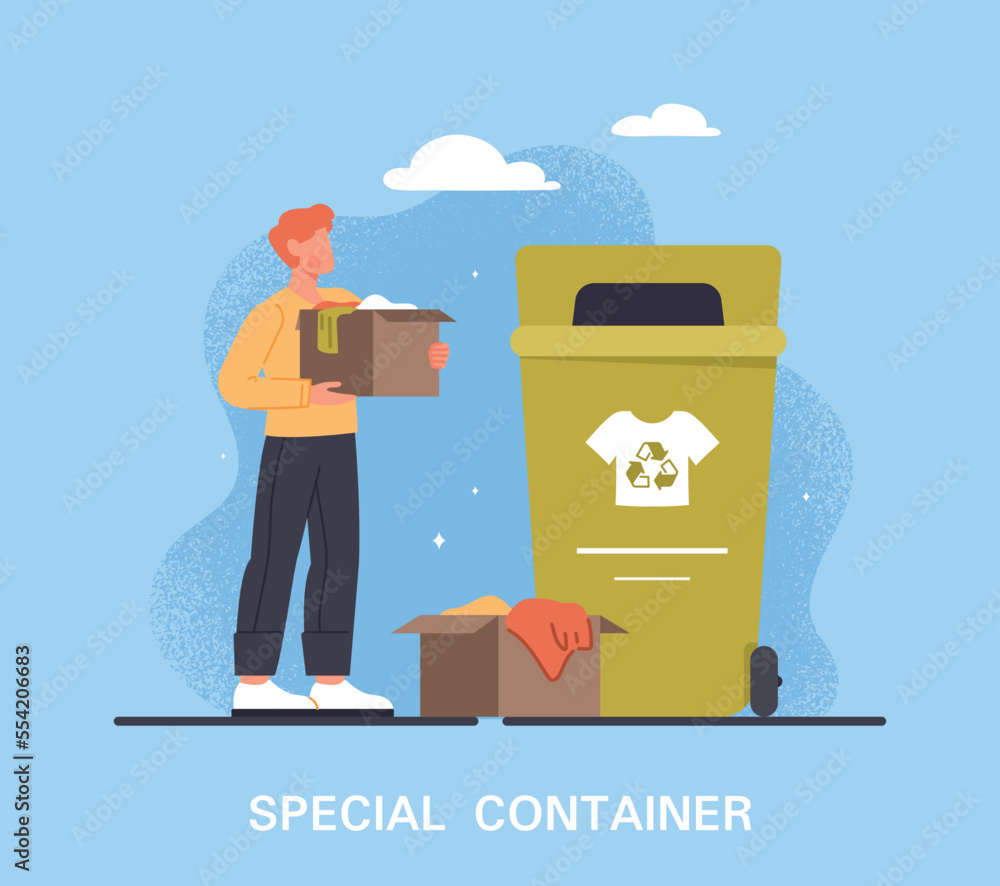 SPECIAL CONTAINER

Adobe Stock | #554206683