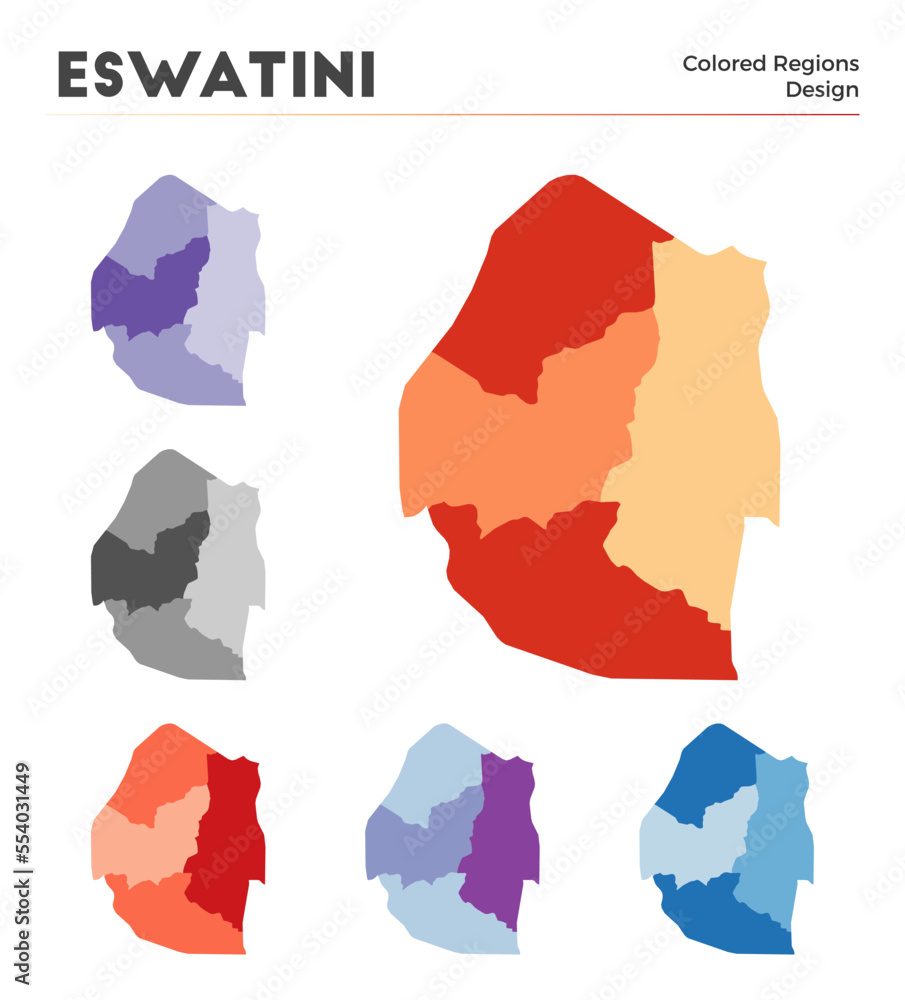 ESWATINI

Colored Regions
Design

Adobe Stock | #554031449