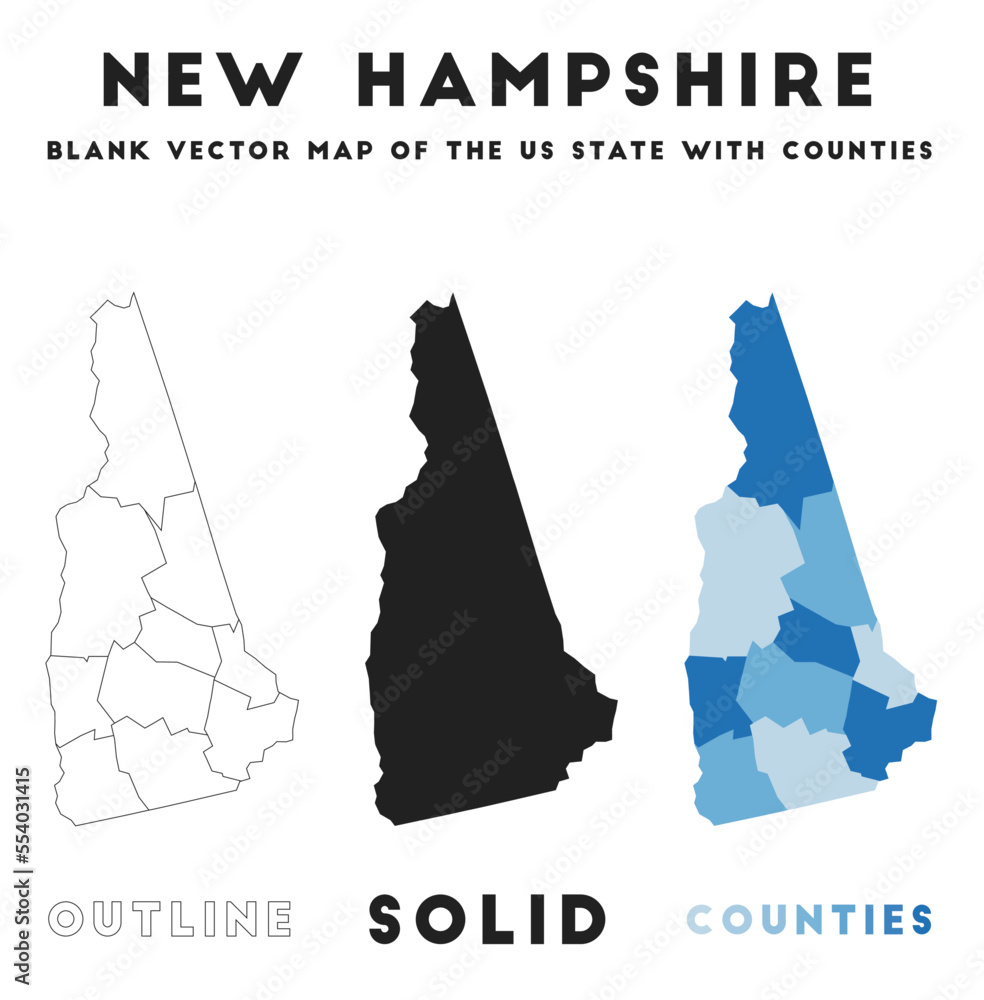 NEW HAMPSHIRE

BLANK VECTOR MAP OF THE US STATE WITH COUNTIES

OUTLINE SOLID COUNTIES

Adobe Stock | #554031415