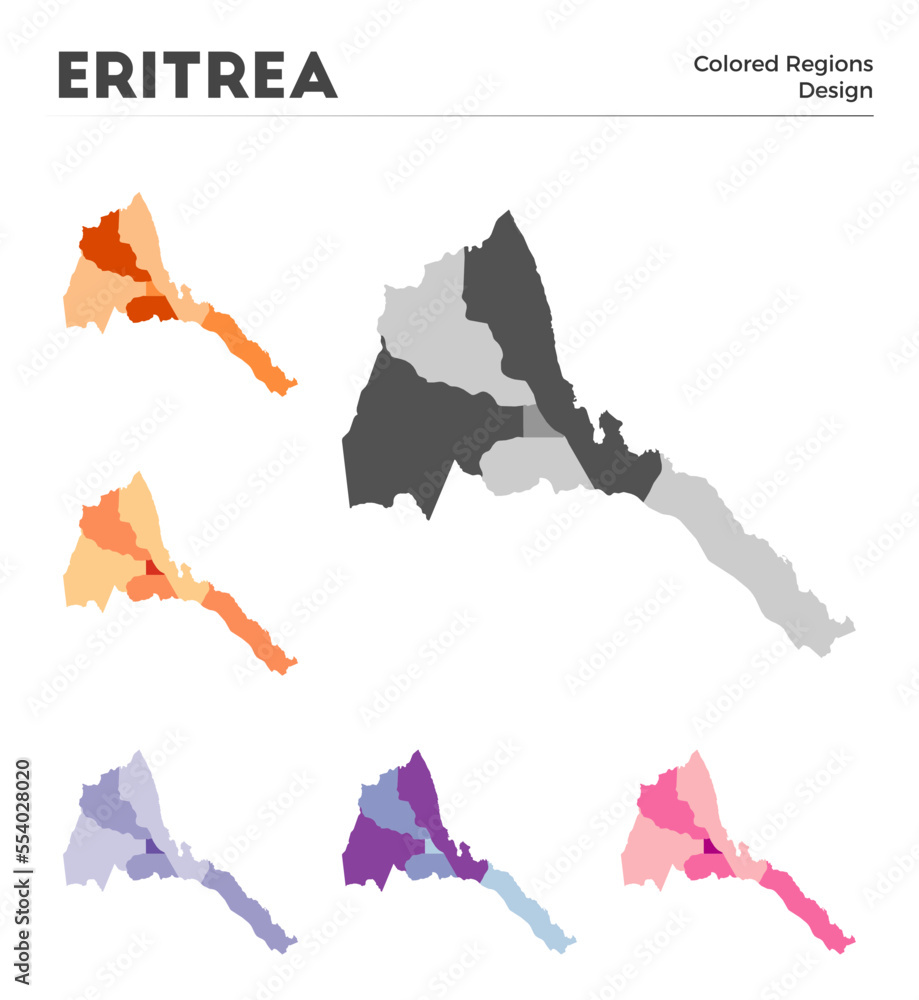 ERITREA

Colored Regions
Design

Adobe Stock | #554028020