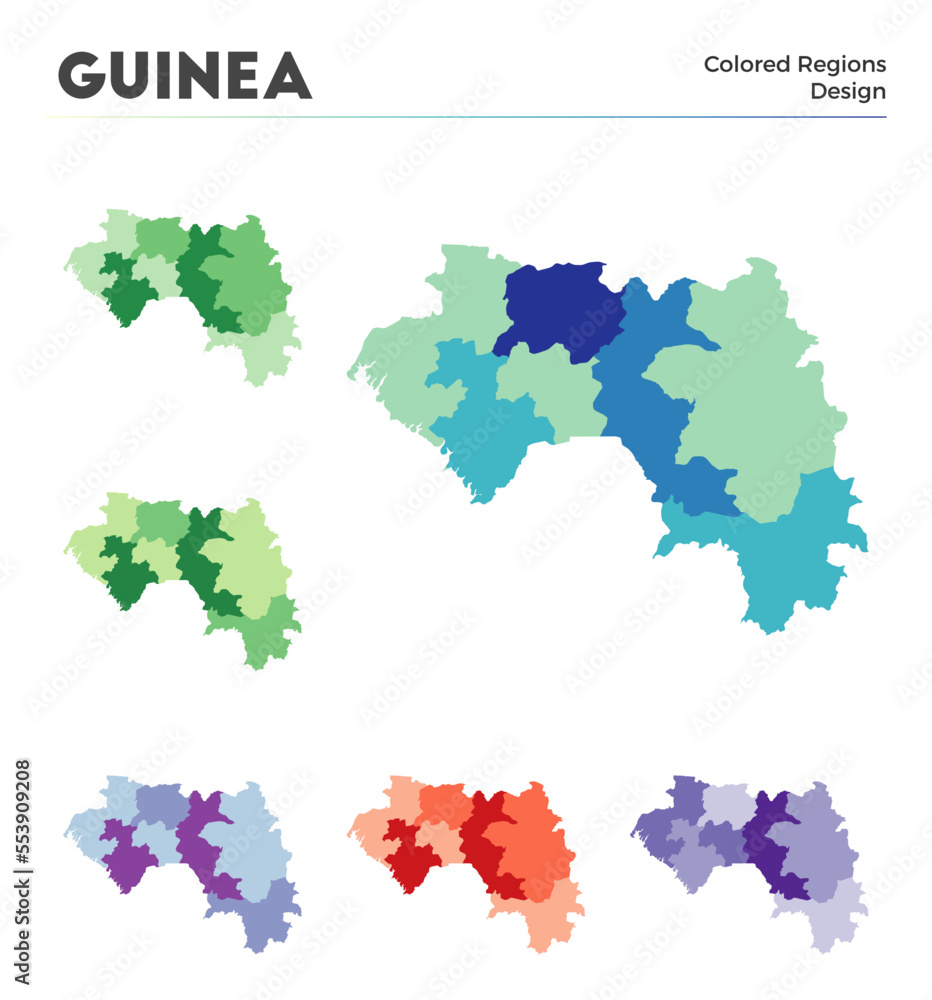 GUINEA

Colored Regions Design

Adobe Stock | #553909208