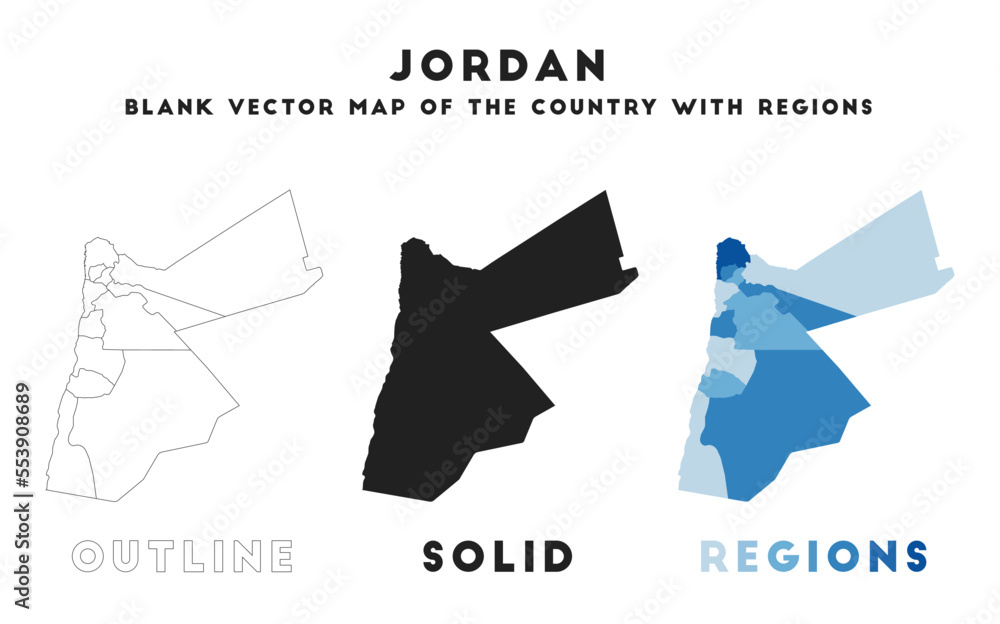 JORDAN
BLANK VECTOR MAP OF THE COUNTRY WITH REGIONS

OUTLINE
SOLID
REGIONS

Adobe Stock | #553908689