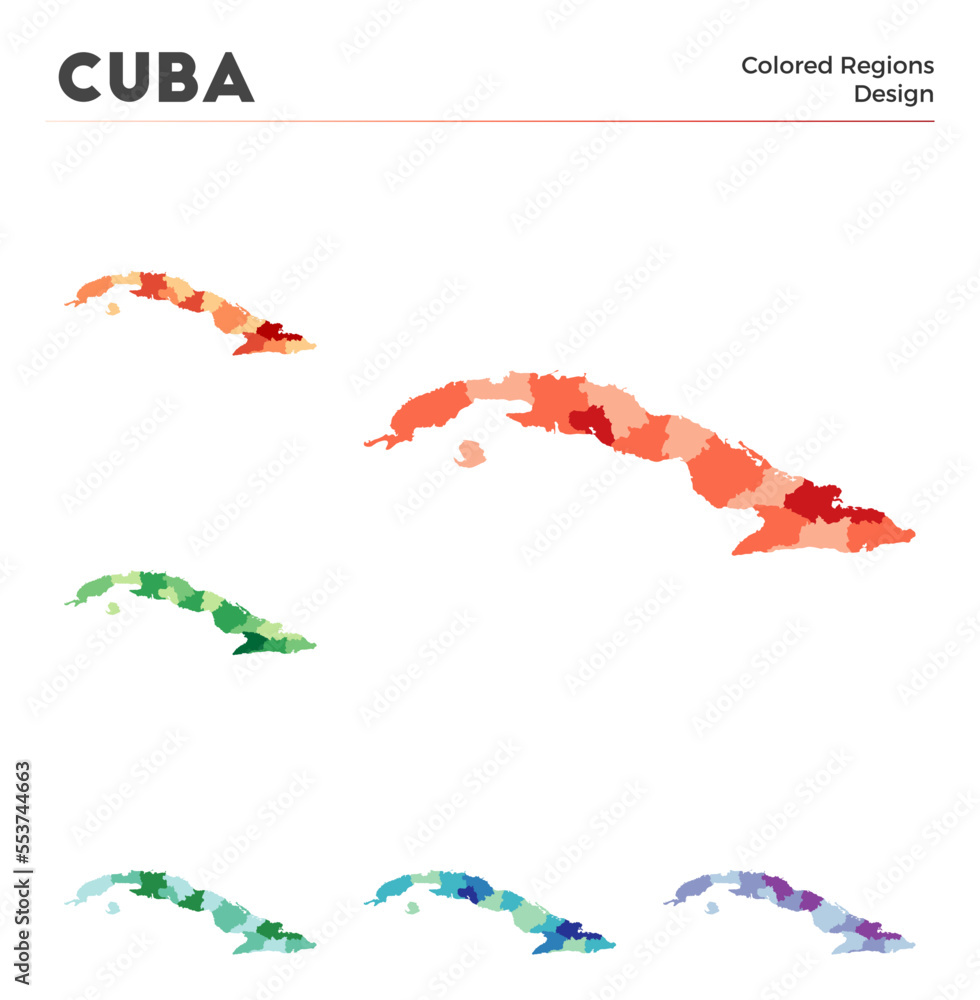 CUBA

Colored Regions
Design

Adobe Stock | #553744663