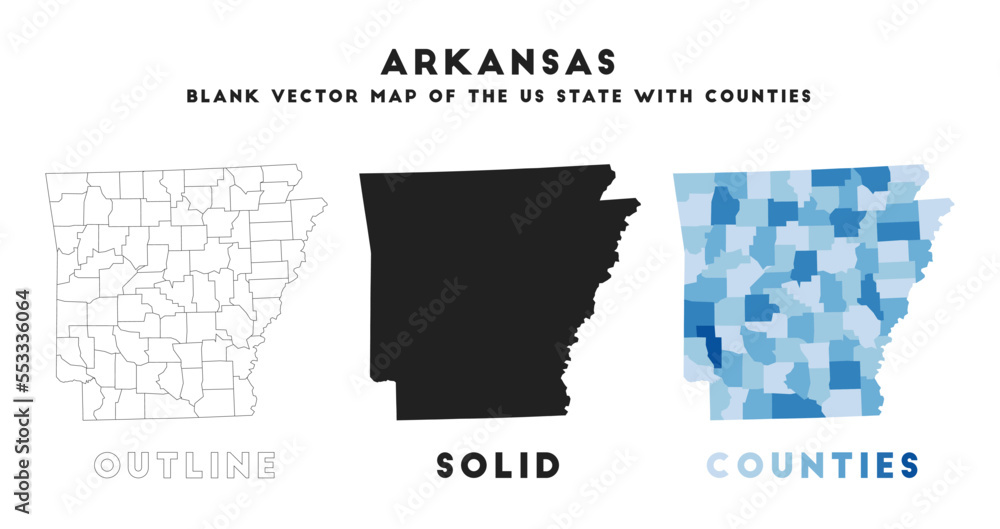 ARKANSAS
BLANK VECTOR MAP OF THE US STATE WITH COUNTIES

OUTLINE

SOLID

COUNTIES

Adobe Stock | #553336064