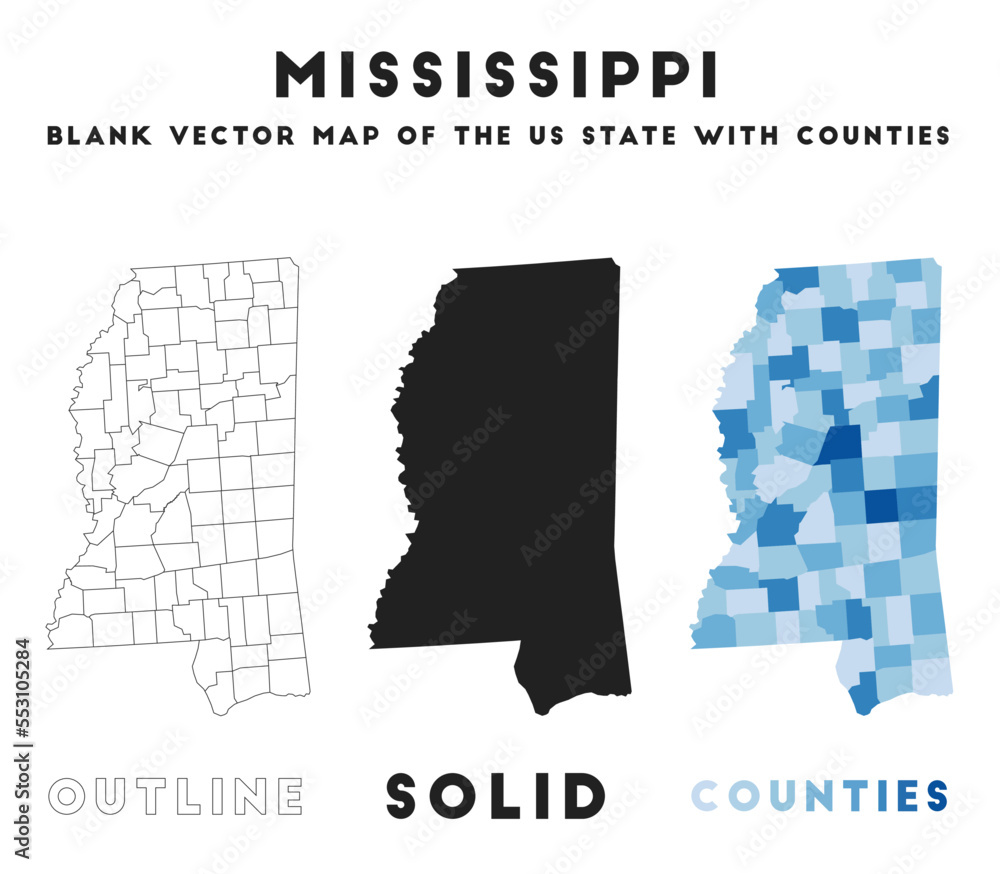 MISSISSIPPI
BLANK VECTOR MAP OF THE US STATE WITH COUNTIES

OUTLINE
SOLID
COUNTIES

Adobe Stock | #553105284