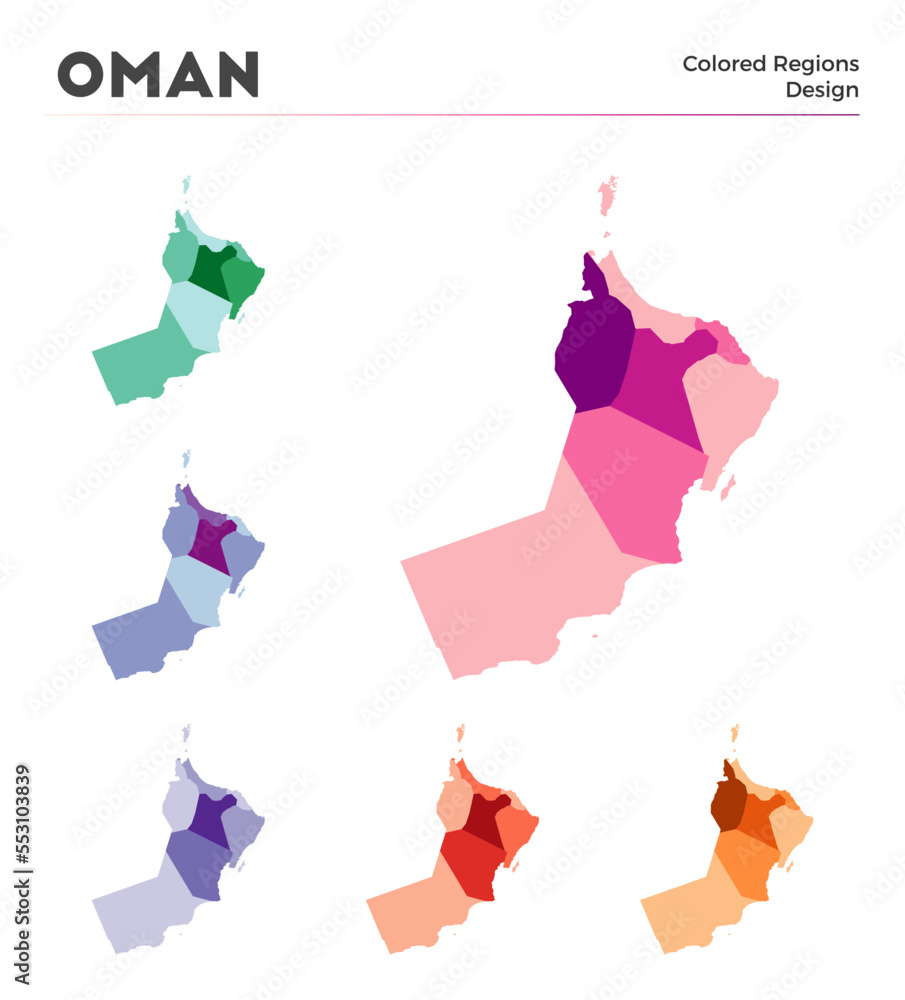 OMAN

Colored Regions
Design

Adobe Stock | #553103839