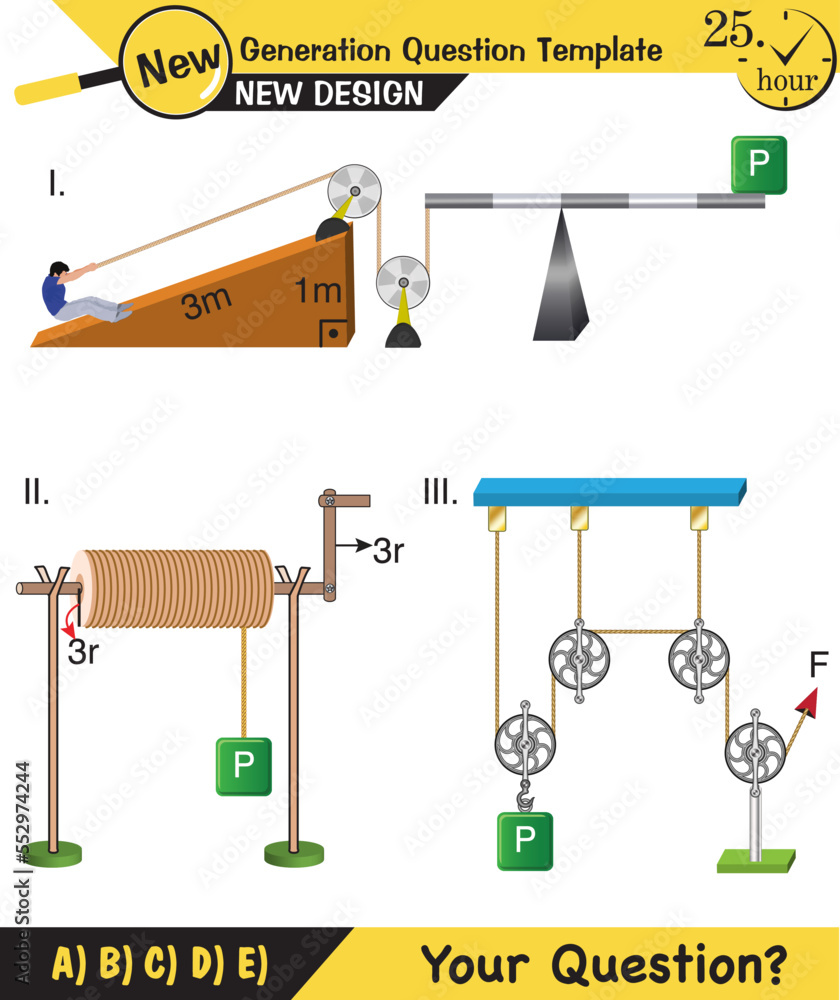 New Generation Question Template
NEW DESIGN
25. hour

I.
3m
1m
P

II.
3r
3r
P

III.
F
P

Adobe Stock | #552974244

A) B) C) D) E)
Your Question?