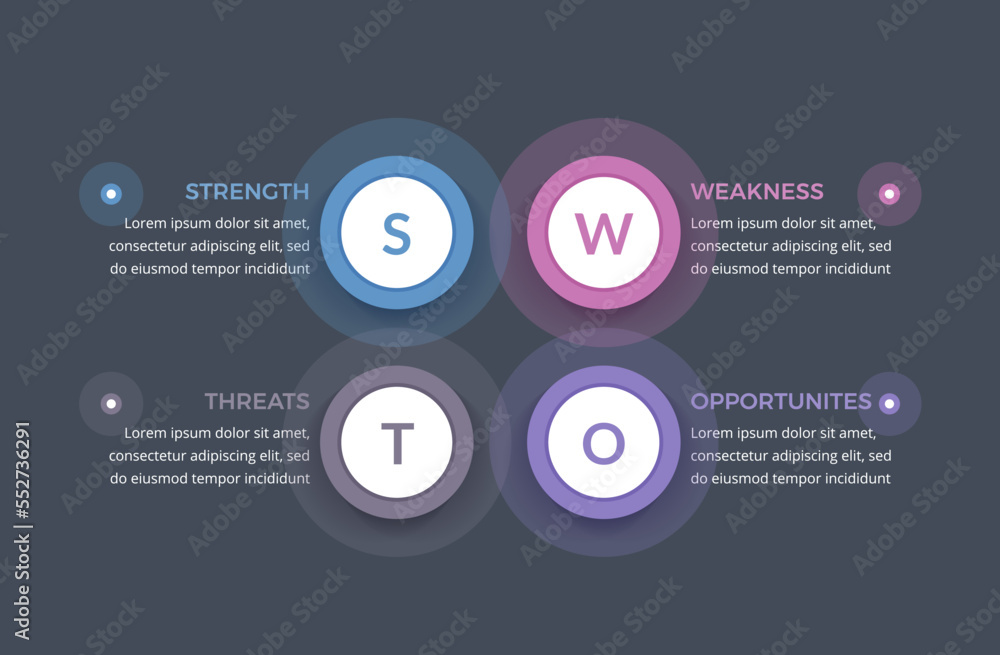 STRENGTH
Lorem ipsum dolor sit amet, consectetur adipiscing elit, sed do eiusmod tempor incididunt

S

W

WEAKNESS
Lorem ipsum dolor sit amet, consectetur adipiscing elit, sed do eiusmod tempor incididunt

THREATS
Lorem ipsum dolor sit amet, consectetur adipiscing elit, sed do eiusmod tempor incididunt

T

O

OPPORTUNITES
Lorem ipsum dolor sit amet, consectetur adipiscing elit, sed do eiusmod tempor incididunt

Adobe Stock | #552736291