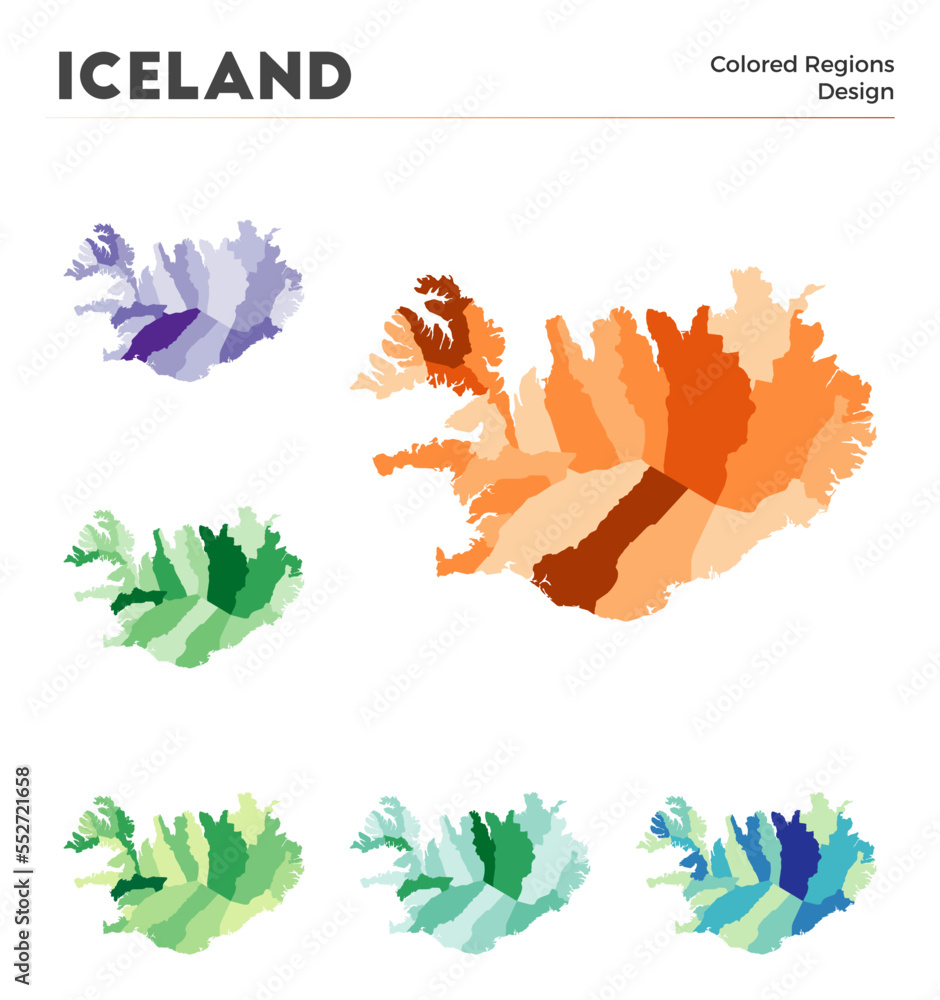 ICELAND

Colored Regions Design

Adobe Stock | #552721658