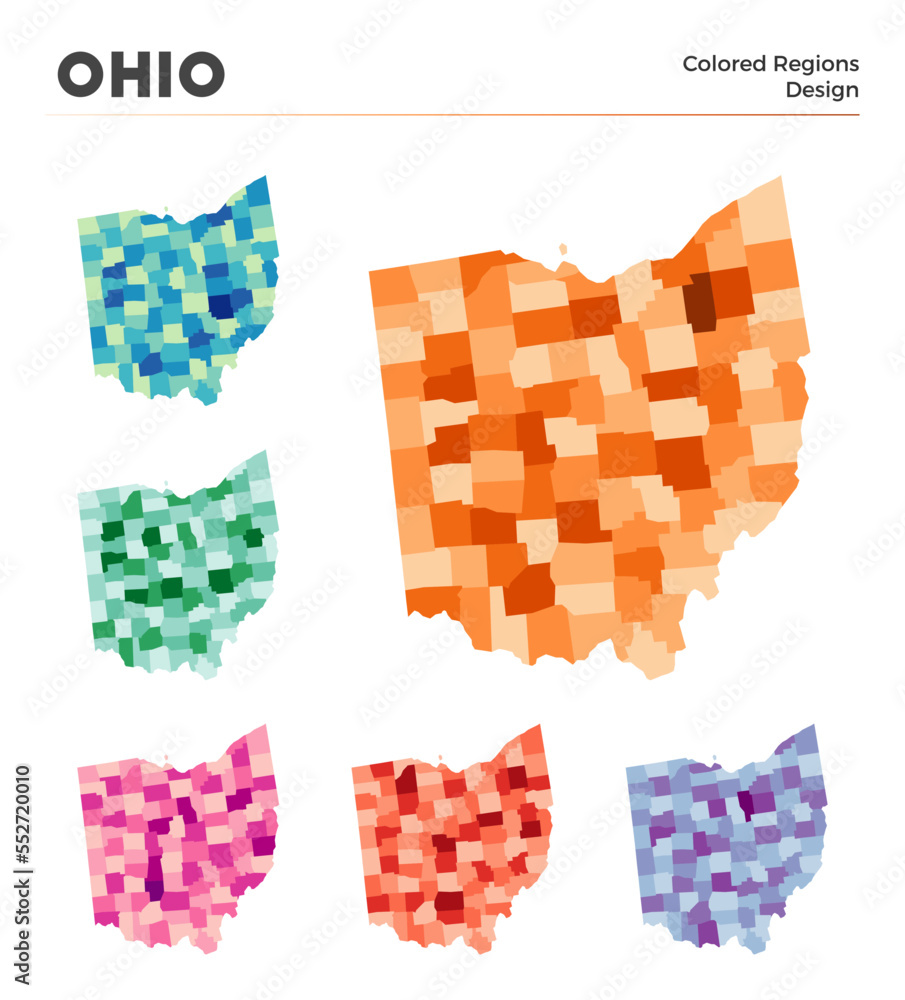 OHIO

Colored Regions
Design

Adobe Stock | #552720010