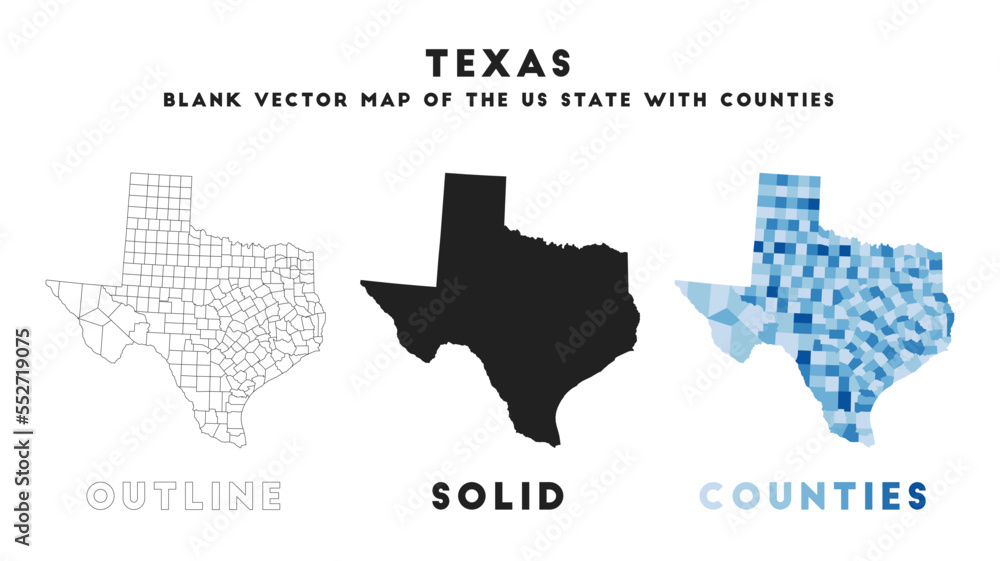 TEXAS
BLANK VECTOR MAP OF THE US STATE WITH COUNTIES

OUTLINE
SOLID
COUNTIES

Adobe Stock | #552719075