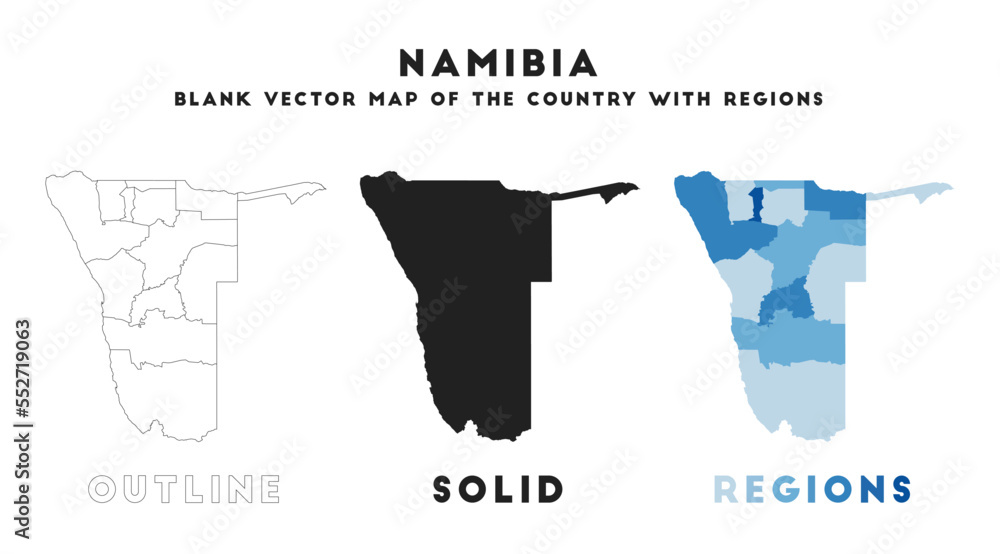 NAMIBIA
BLANK VECTOR MAP OF THE COUNTRY WITH REGIONS

OUTLINE
SOLID
REGIONS

Adobe Stock | #552719063