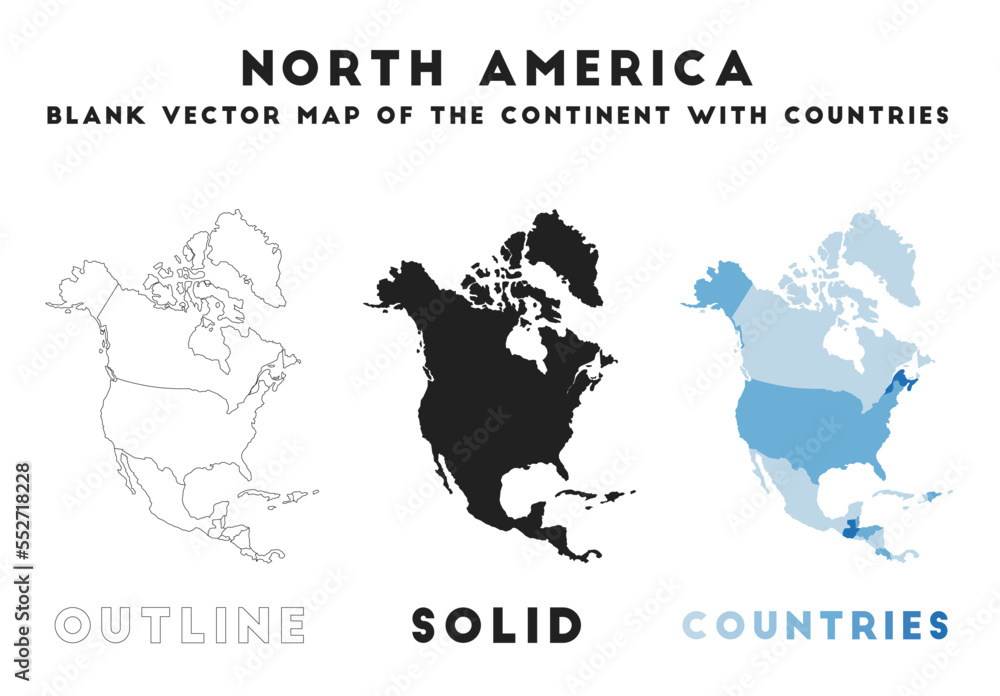 NORTH AMERICA
BLANK VECTOR MAP OF THE CONTINENT WITH COUNTRIES

OUTLINE
SOLID
COUNTRIES

Adobe Stock | #552718228