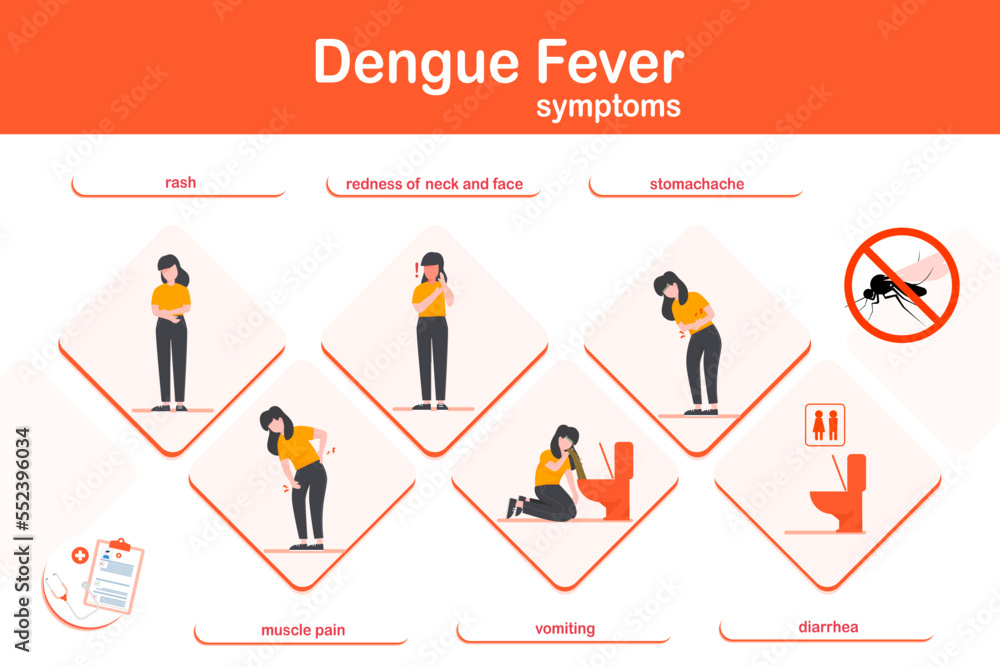 Dengue Fever
symptoms

rash

redness of neck and face

stomachache

muscle pain

vomiting

diarrhea

Adobe Stock | #552396034