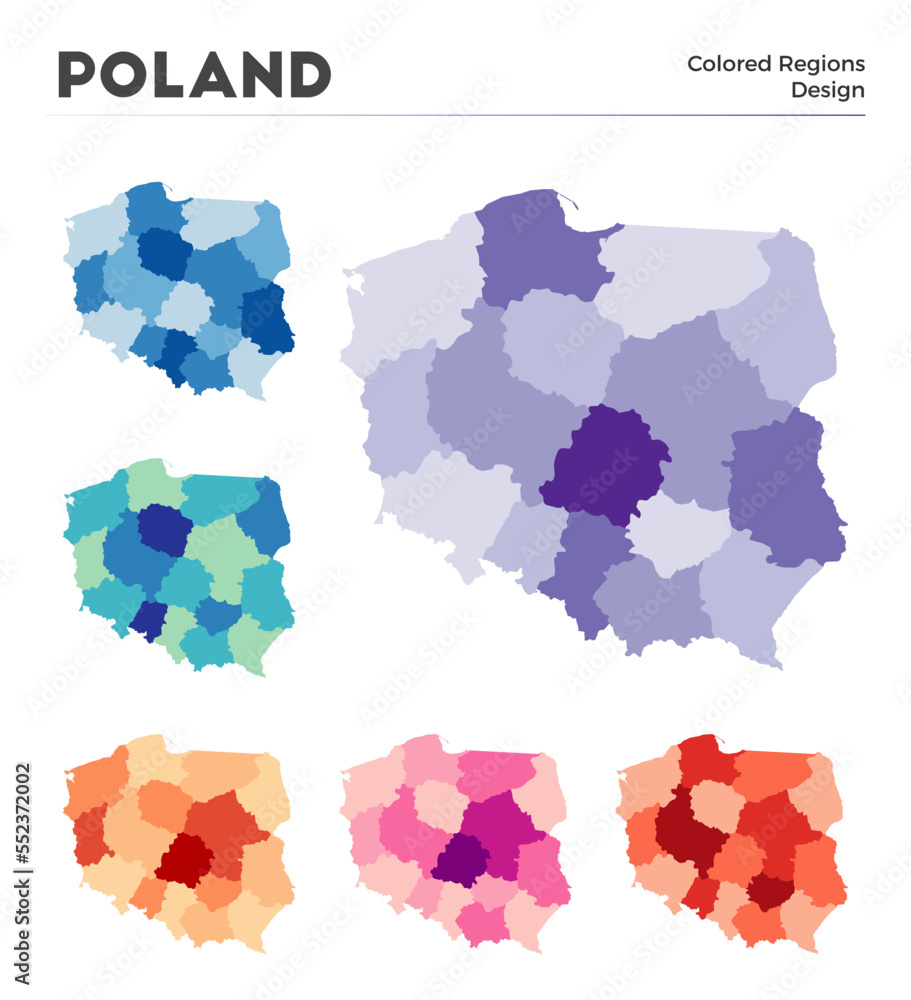 POLAND

Colored Regions Design

Adobe Stock | #552372002