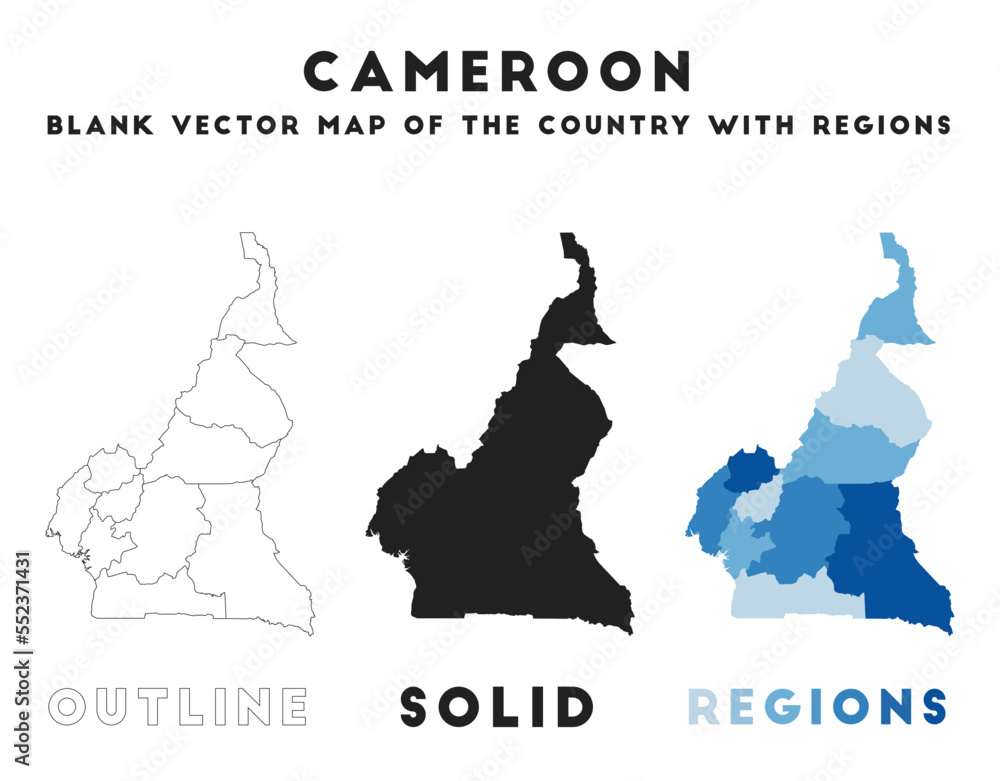 CAMEROON
BLANK VECTOR MAP OF THE COUNTRY WITH REGIONS

OUTLINE SOLID REGIONS

Adobe Stock | #552371431