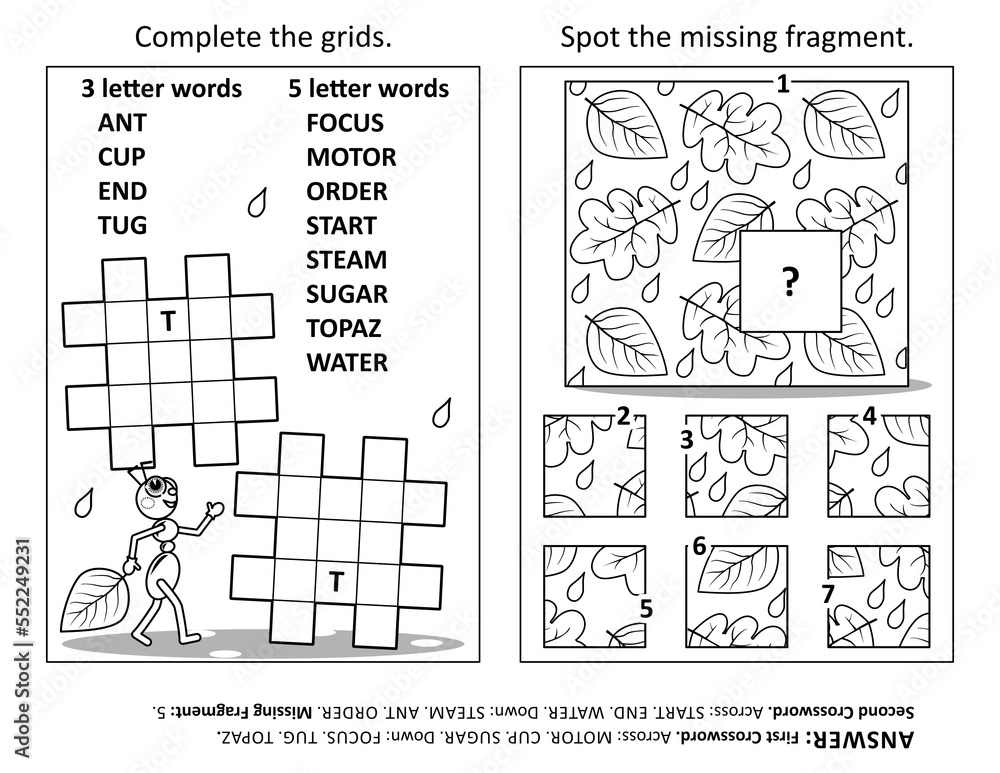 Complete the grids.

3 letter words
ANT
CUP
END
TUG

5 letter words
FOCUS
MOTOR
ORDER
START
STEAM
SUGAR
TOPAZ
WATER

T

T

Spot the missing fragment.

1

?

2
3
4
5
6
7

ANSWER: First Crossword. Across: MOTOR. CUP. SUGAR. Down: FOCUS. TUG. TOPAZ.
Second Crossword. Across: START. END. WATER. Down: STEAM. ANT. ORDER. Missing Fragment: 5.

Adobe Stock | #552249231