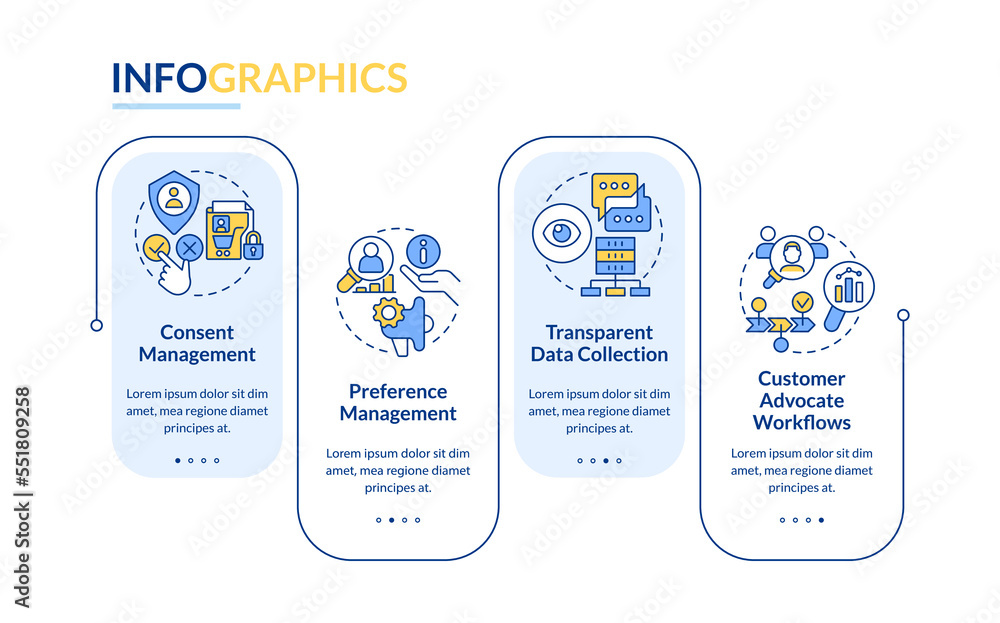 INFOGRAPHICS

Consent Management

Lorem ipsum dolor sit dim amet, mea regione diamet principes at.

Preference Management

Lorem ipsum dolor sit dim amet, mea regione diamet principes at.

Transparent Data Collection

Lorem ipsum dolor sit dim amet, mea regione diamet principes at.

Customer Advocate Workflows

Lorem ipsum dolor sit dim amet, mea regione diamet principes at.

Adobe Stock | #551809258