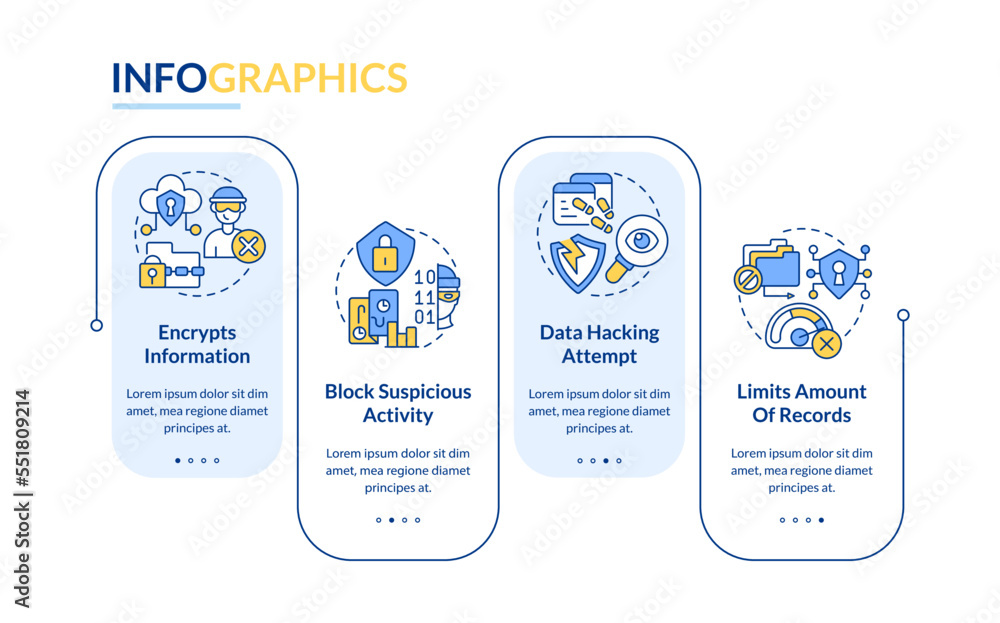 INFOGRAPHICS

10
11
01

Encrypts Information

Lorem ipsum dolor sit dim amet, mea regione diamet principes at.

Block Suspicious Activity

Lorem ipsum dolor sit dim amet, mea regione diamet principes at.

Data Hacking Attempt

Lorem ipsum dolor sit dim amet, mea regione diamet principes at.

Limits Amount Of Records

Lorem ipsum dolor sit dim amet, mea regione diamet principes at.

Adobe Stock | #551809214