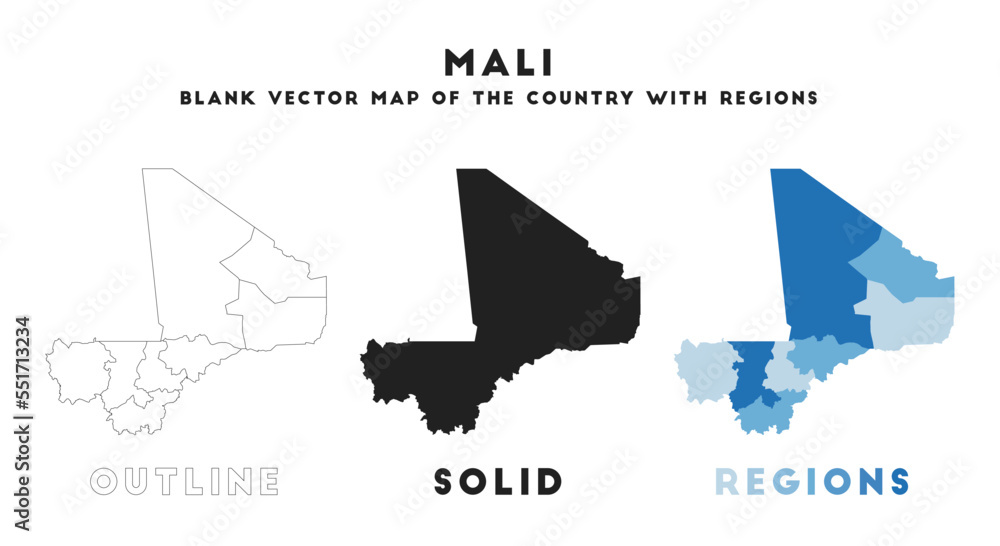 MALI
BLANK VECTOR MAP OF THE COUNTRY WITH REGIONS

OUTLINE

SOLID

REGIONS

Adobe Stock | #551713234