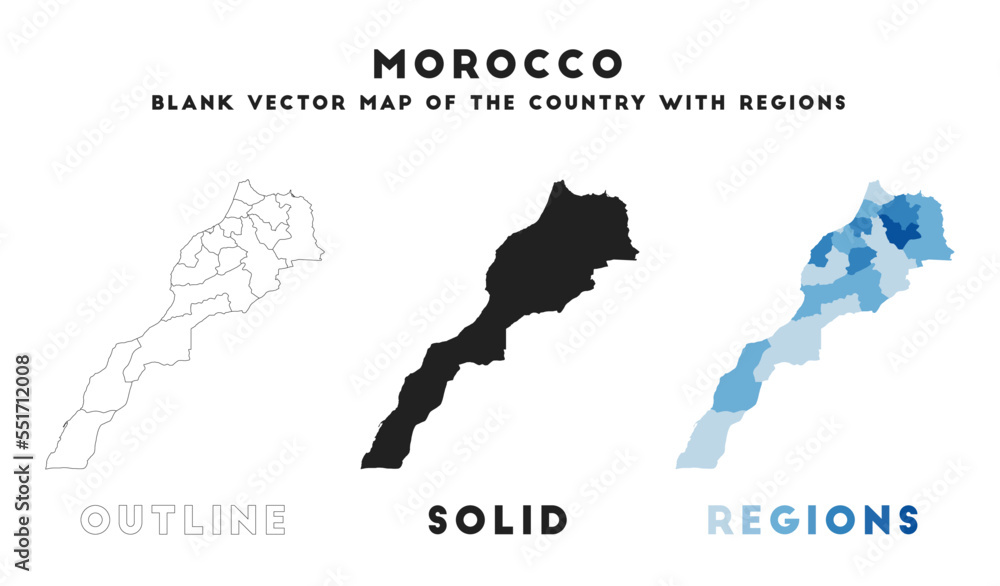 MOROCCO
BLANK VECTOR MAP OF THE COUNTRY WITH REGIONS

OUTLINE

SOLID

REGIONS

Adobe Stock | #551712008