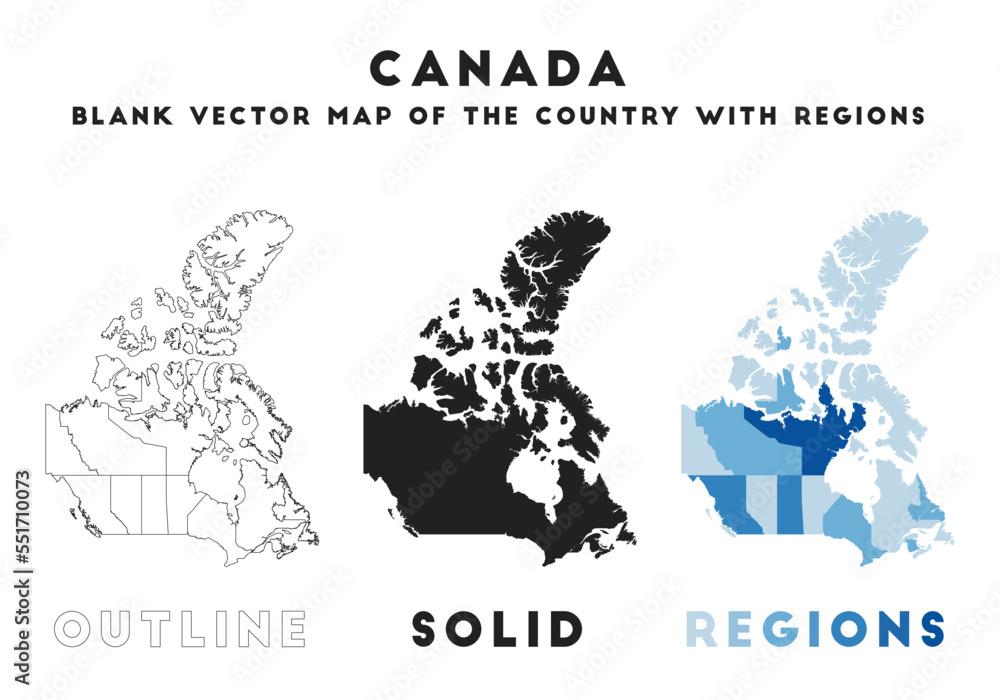 CANADA

BLANK VECTOR MAP OF THE COUNTRY WITH REGIONS

OUTLINE

SOLID

REGIONS

Adobe Stock | #551710073