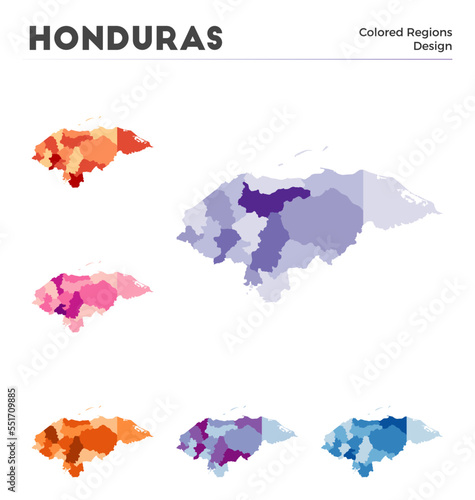 HONDURAS

Colored Regions
Design

Adobe Stock

Adobe Stock | #551709885