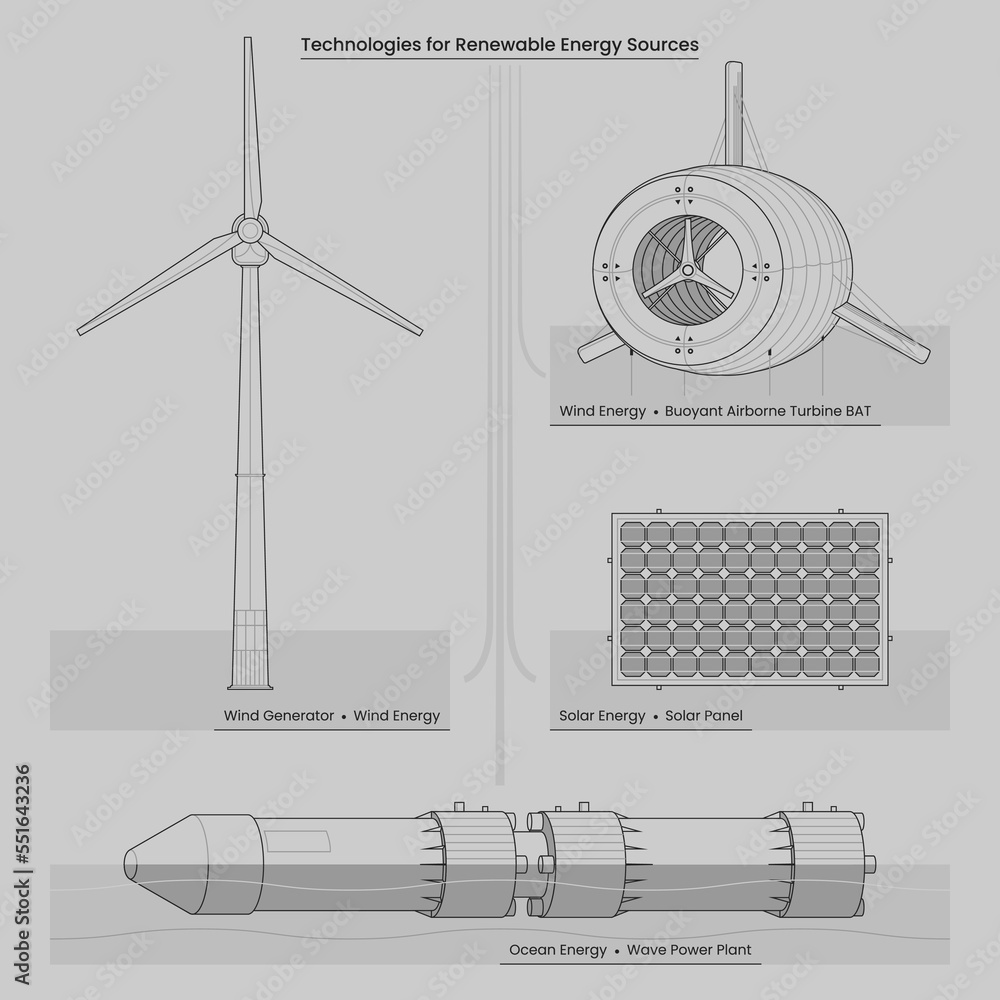 Technologies for Renewable Energy Sources

Wind Energy • Buoyant Airborne Turbine BAT

Wind Generator • Wind Energy

Solar Energy • Solar Panel

Ocean Energy • Wave Power Plant

Adobe Stock | #551643236