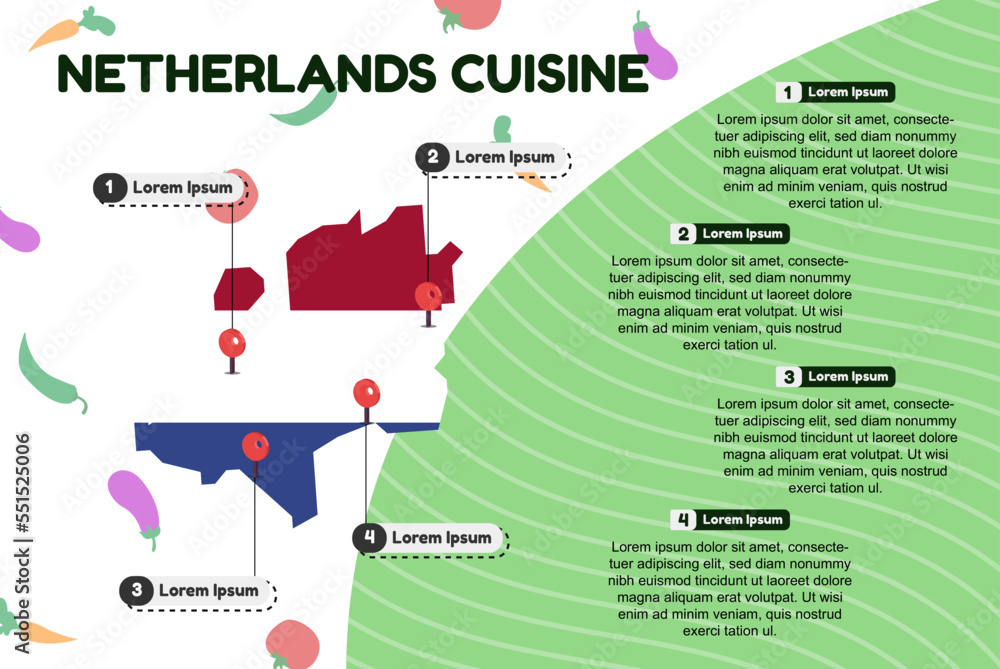 NETHERLANDS CUISINE

1 Lorem Ipsum

2 Lorem Ipsum

3 Lorem Ipsum

4 Lorem Ipsum

1 Lorem Ipsum

Lorem ipsum dolor sit amet, consectetuer adipiscing elit, sed diam nonummy nibh euismod tincidunt ut laoreet dolore magna aliquam erat volutpat. Ut wisi enim ad minim veniam, quis nostrud exerci tation ul.

2 Lorem Ipsum

Lorem ipsum dolor sit amet, consectetuer adipiscing elit, sed diam nonummy nibh euismod tincidunt ut laoreet dolore magna aliquam erat volutpat. Ut wisi enim ad minim veniam, quis nostrud exerci tation ul.

3 Lorem Ipsum

Lorem ipsum dolor sit amet, consectetuer adipiscing elit, sed diam nonummy nibh euismod tincidunt ut laoreet dolore magna aliquam erat volutpat. Ut wisi enim ad minim veniam, quis nostrud exerci tation ul.

4 Lorem Ipsum

Lorem ipsum dolor sit amet, consectetuer adipiscing elit, sed diam nonummy nibh euismod tincidunt ut laoreet dolore magna aliquam erat volutpat. Ut wisi enim ad minim veniam, quis nostrud exerci tation ul.

Adobe Stock | #551525006