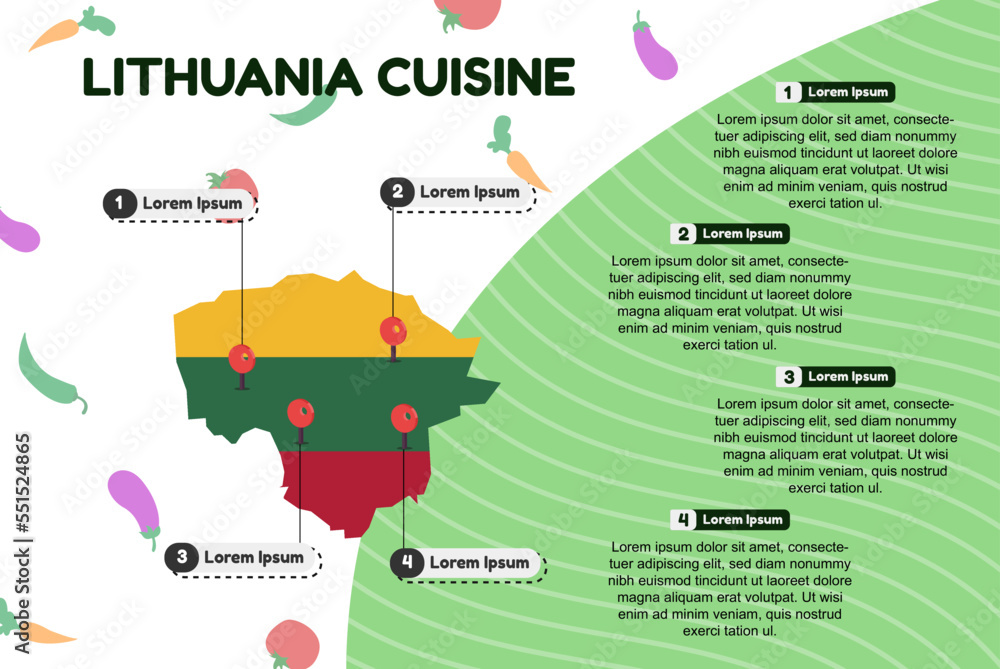 LITHUANIA CUISINE

1 Lorem Ipsum

2 Lorem Ipsum

3 Lorem Ipsum

4 Lorem Ipsum

1 Lorem Ipsum
Lorem ipsum dolor sit amet, consectetuer adipiscing elit, sed diam nonummy nibh euismod tincidunt ut laoreet dolore magna aliquam erat volutpat. Ut wisi enim ad minim veniam, quis nostrud exerci tation ul.

2 Lorem Ipsum
Lorem ipsum dolor sit amet, consectetuer adipiscing elit, sed diam nonummy nibh euismod tincidunt ut laoreet dolore magna aliquam erat volutpat. Ut wisi enim ad minim veniam, quis nostrud exerci tation ul.

3 Lorem Ipsum
Lorem ipsum dolor sit amet, consectetuer adipiscing elit, sed diam nonummy nibh euismod tincidunt ut laoreet dolore magna aliquam erat volutpat. Ut wisi enim ad minim veniam, quis nostrud exerci tation ul.

4 Lorem Ipsum
Lorem ipsum dolor sit amet, consectetuer adipiscing elit, sed diam nonummy nibh euismod tincidunt ut laoreet dolore magna aliquam erat volutpat. Ut wisi enim ad minim veniam, quis nostrud exerci tation ul.

Adobe Stock | #551524865