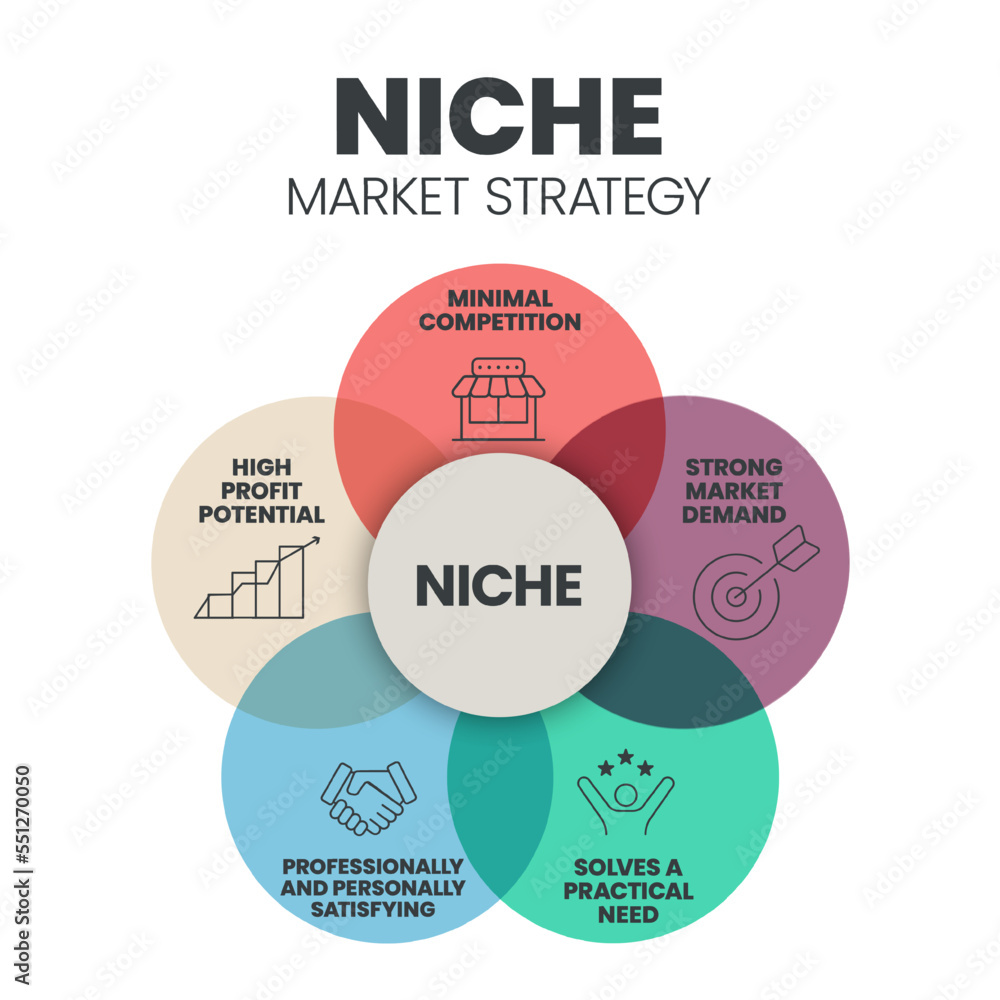 NICHE
MARKET STRATEGY

MINIMAL COMPETITION

HIGH PROFIT POTENTIAL

STRONG MARKET DEMAND

NICHE

PROFESSIONALLY AND PERSONALLY SATISFYING

SOLVES A PRACTICAL NEED

Adobe Stock | #551270050