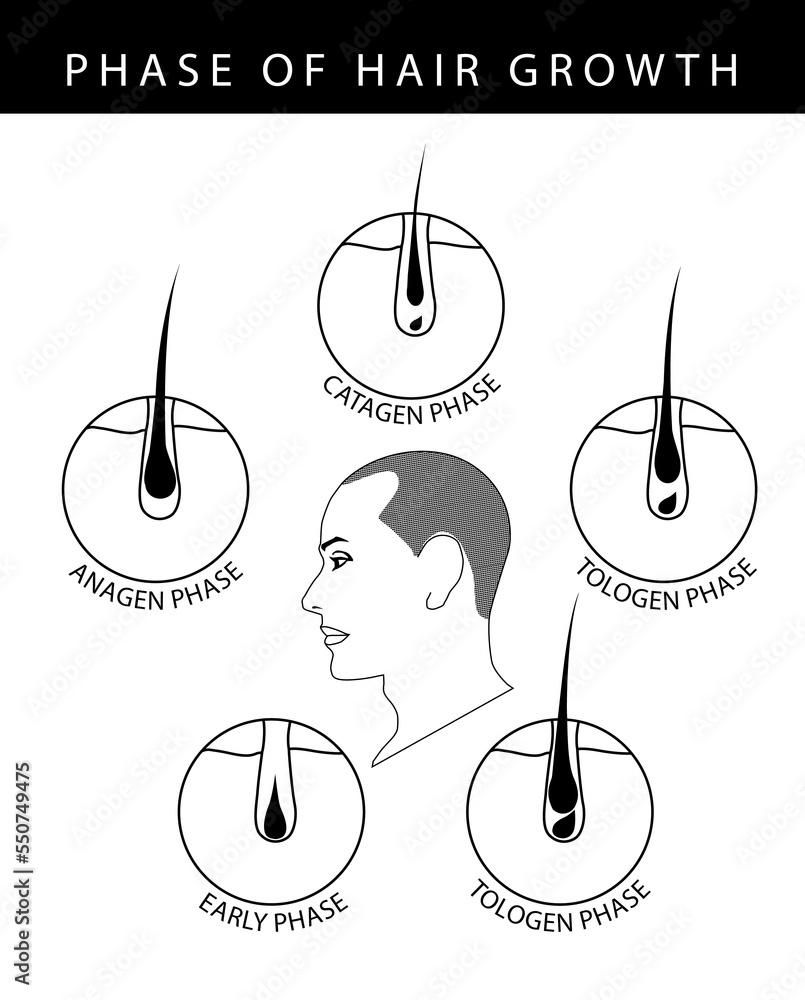 PHASE OF HAIR GROWTH

CATAGEN PHASE

ANAGEN PHASE

TOLOGEN PHASE

EARLY PHASE

TOLOGEN PHASE

Adobe Stock | #550749475