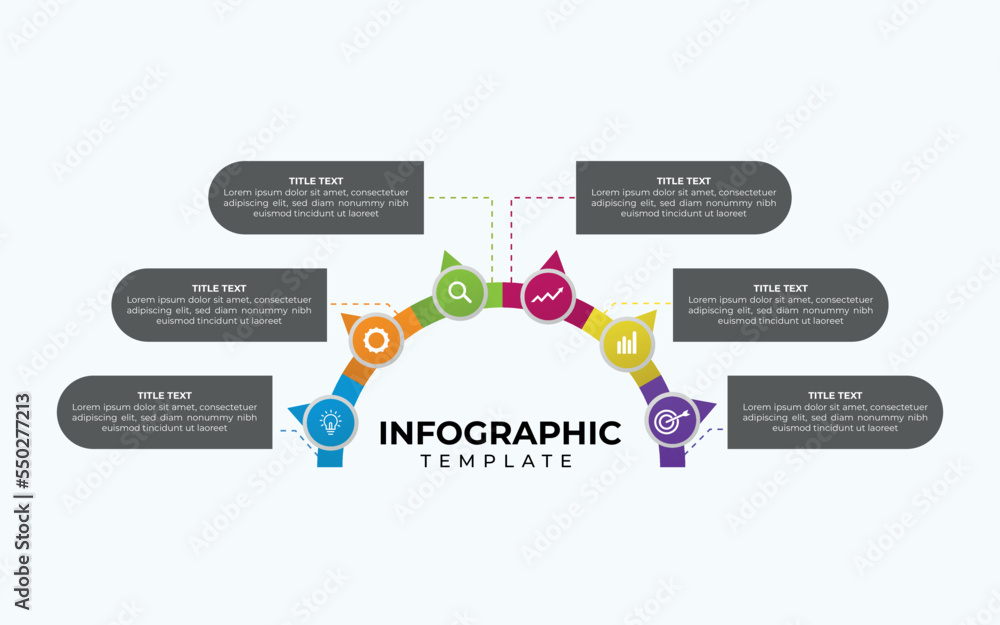 TITLE TEXT
Lorem ipsum dolor sit amet, consectetuer adipiscing elit, sed diam nonummy nibh euismod tincidunt ut laoreet

TITLE TEXT
Lorem ipsum dolor sit amet, consectetuer adipiscing elit, sed diam nonummy nibh euismod tincidunt ut laoreet

TITLE TEXT
Lorem ipsum dolor sit amet, consectetuer adipiscing elit, sed diam nonummy nibh euismod tincidunt ut laoreet

TITLE TEXT
Lorem ipsum dolor sit amet, consectetuer adipiscing elit, sed diam nonummy nibh euismod tincidunt ut laoreet

TITLE TEXT
Lorem ipsum dolor sit amet, consectetuer adipiscing elit, sed diam nonummy nibh euismod tincidunt ut laoreet

TITLE TEXT
Lorem ipsum dolor sit amet, consectetuer adipiscing elit, sed diam nonummy nibh euismod tincidunt ut laoreet

INFOGRAPHIC
TEMPLATE

Adobe Stock | #550277213